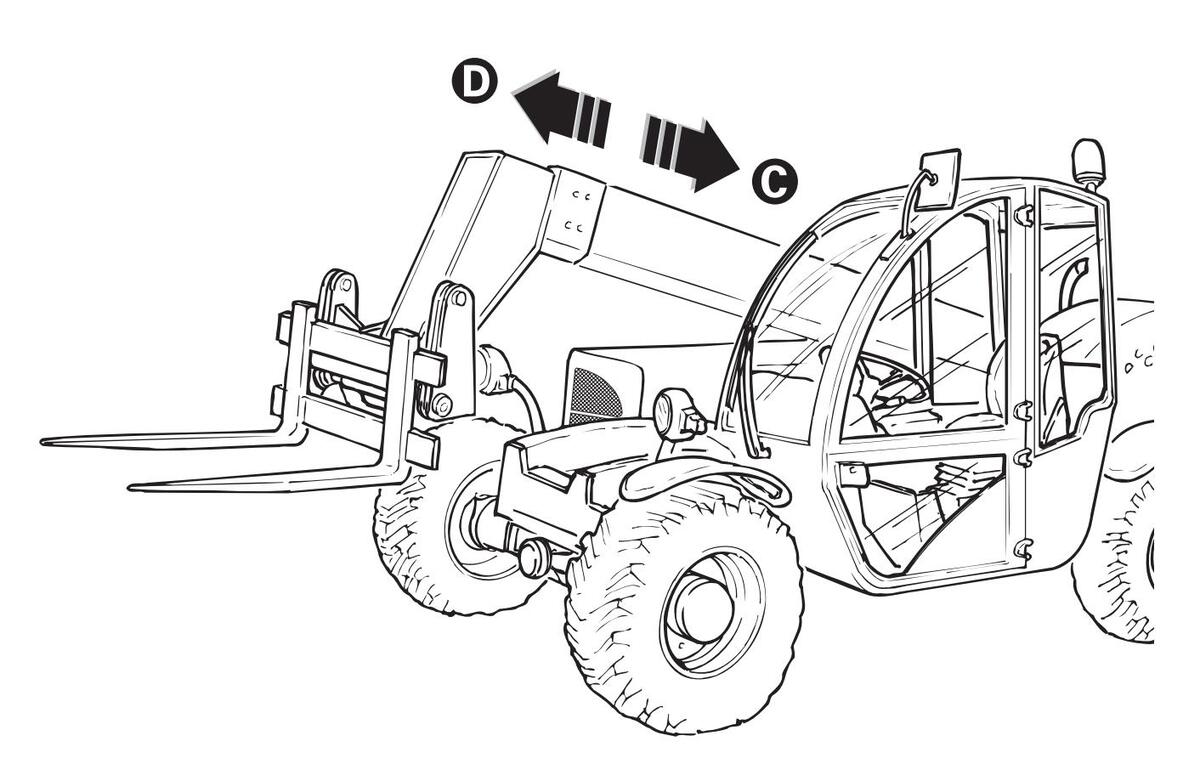 D
C