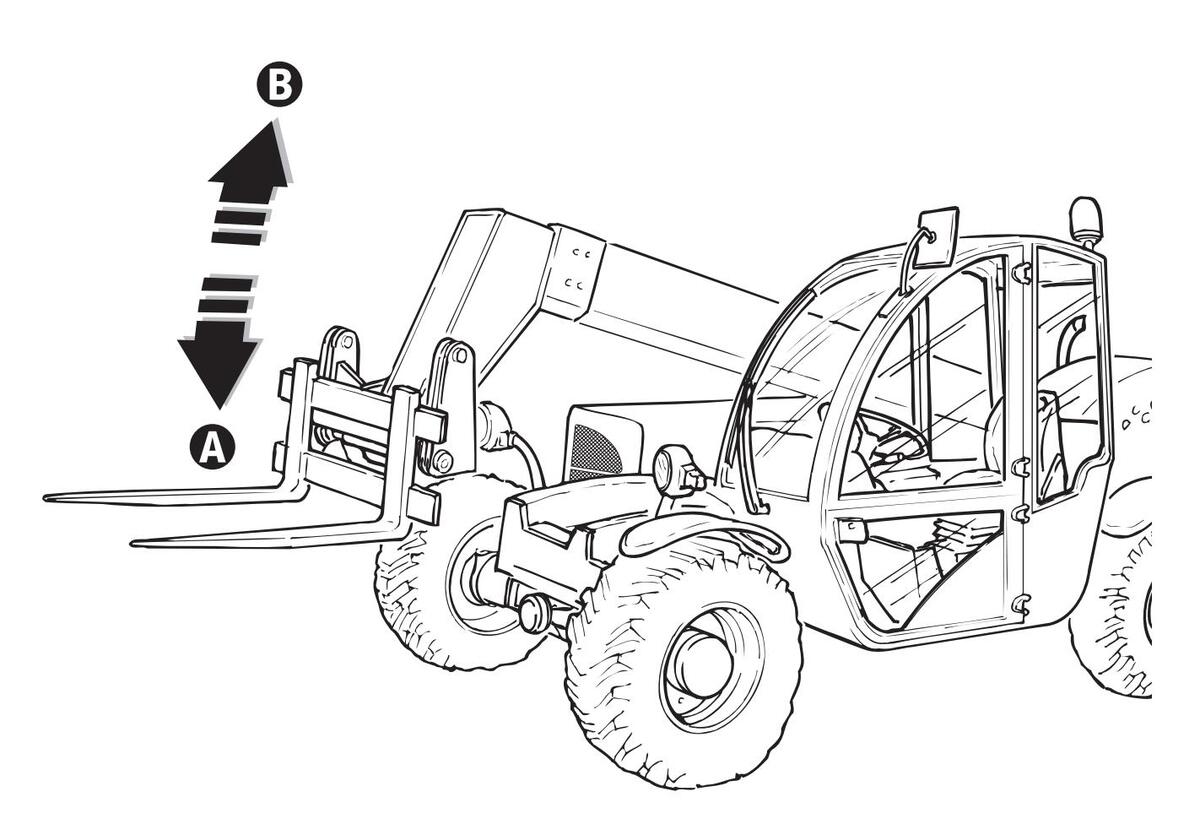 B
A