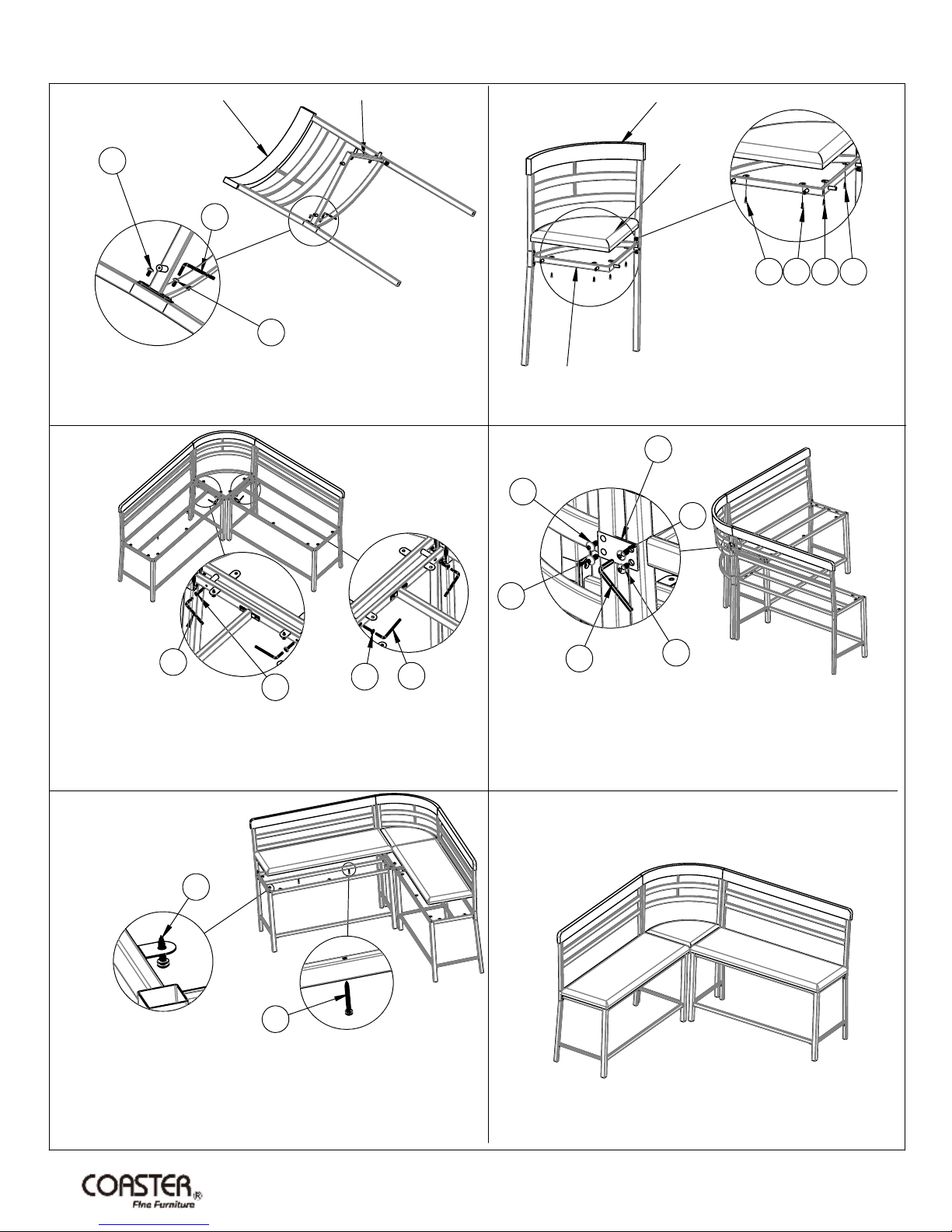 COASTER®
Fine Furniture