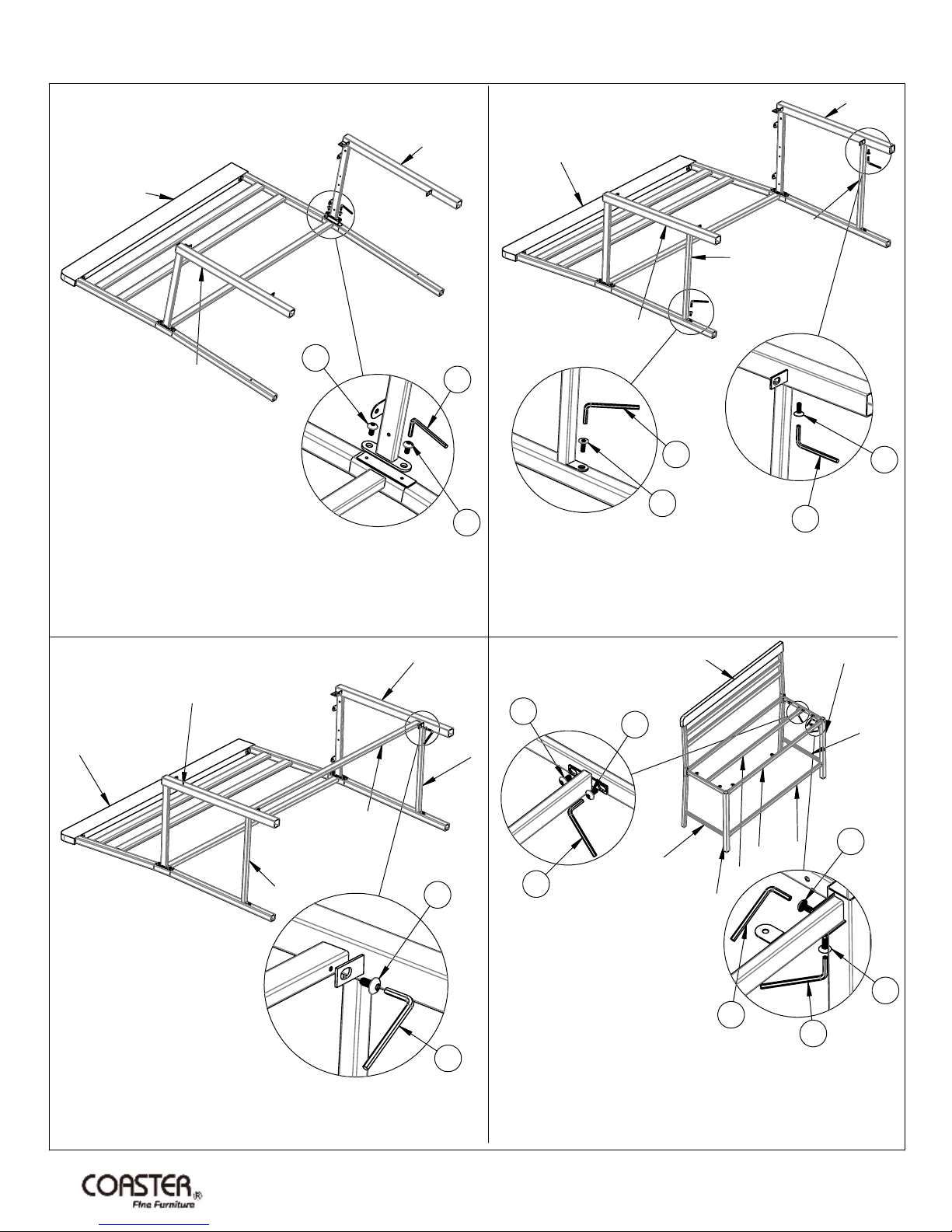 COASTER®
Fine Furniture