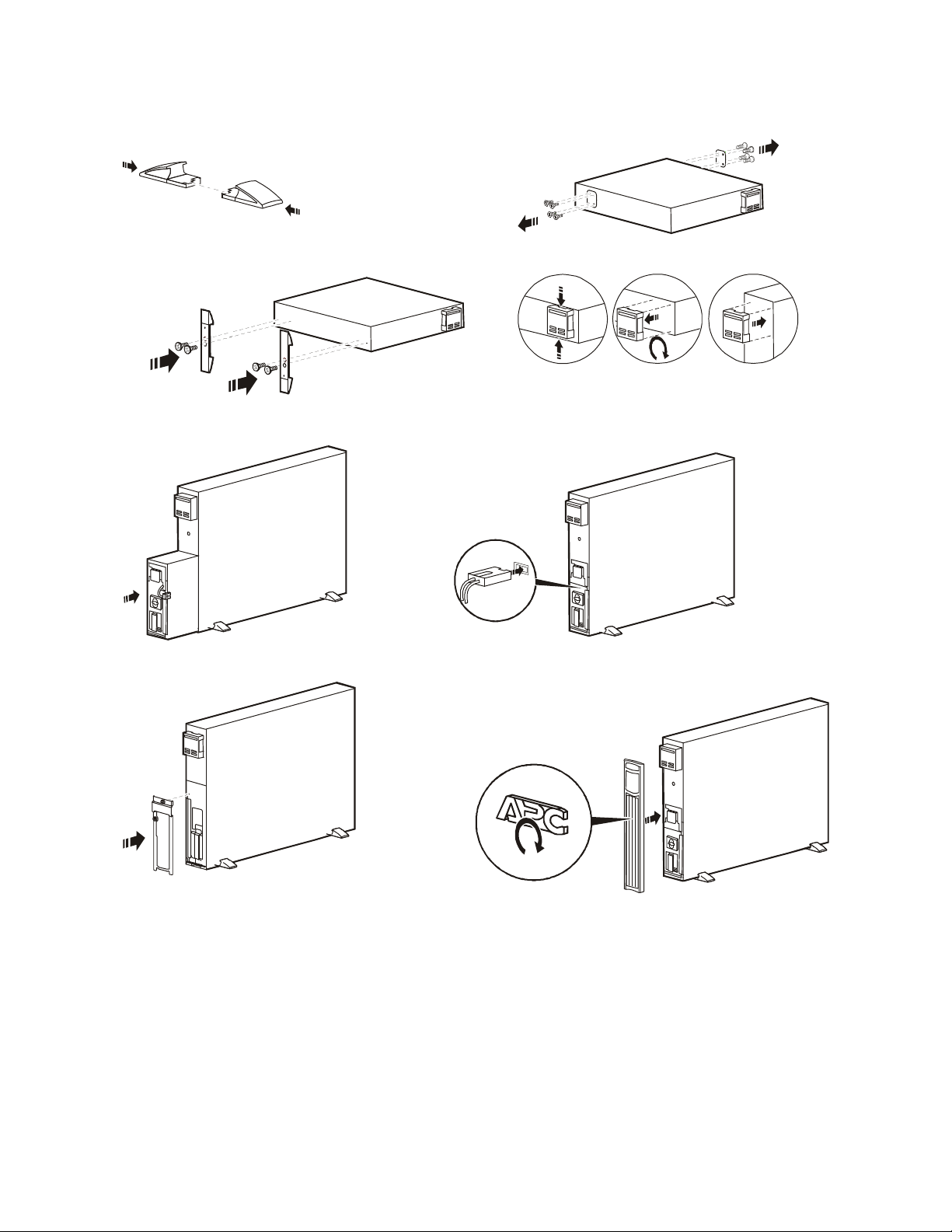 APC