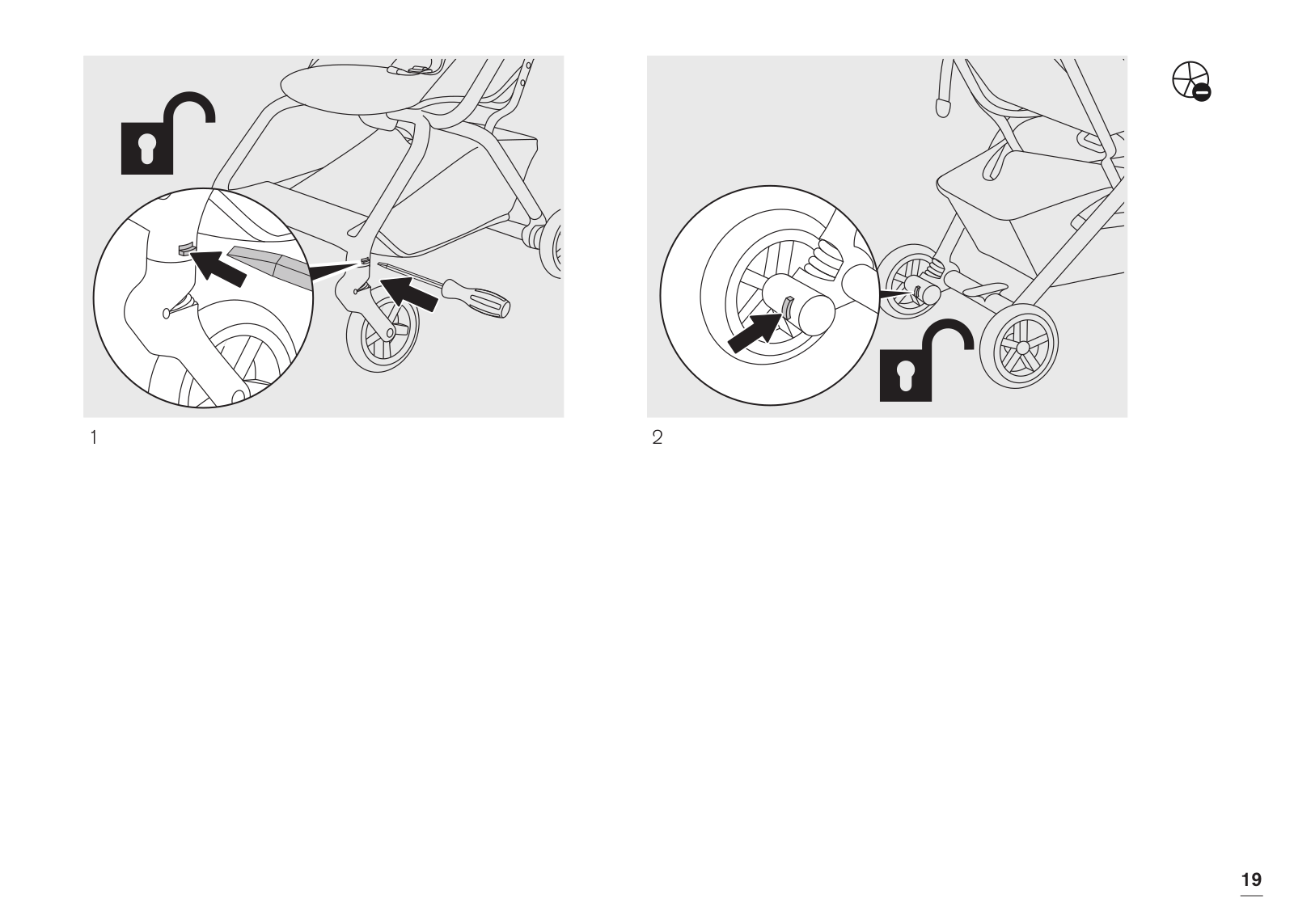 1

2

19