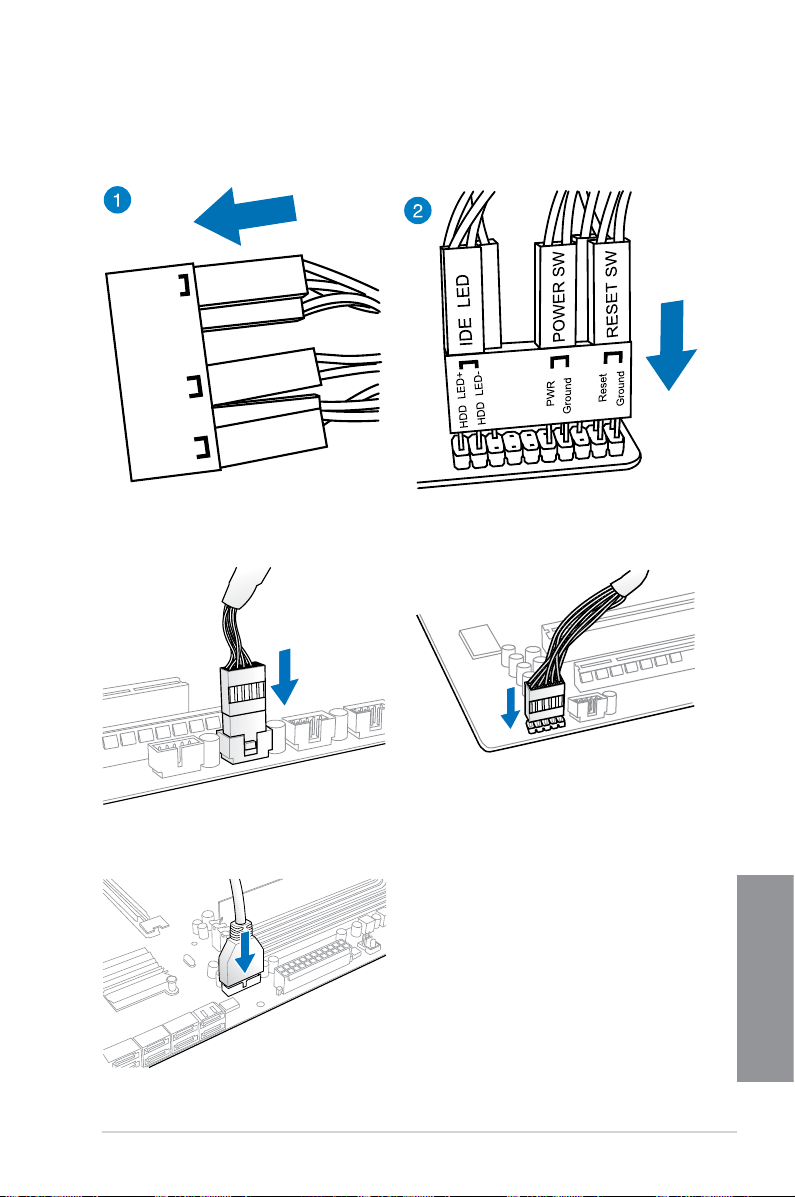 1

2

IDE LED

POWER SW

RESET SW

HDD LED+

HDD LED-

PWR

Ground

Reset

Ground