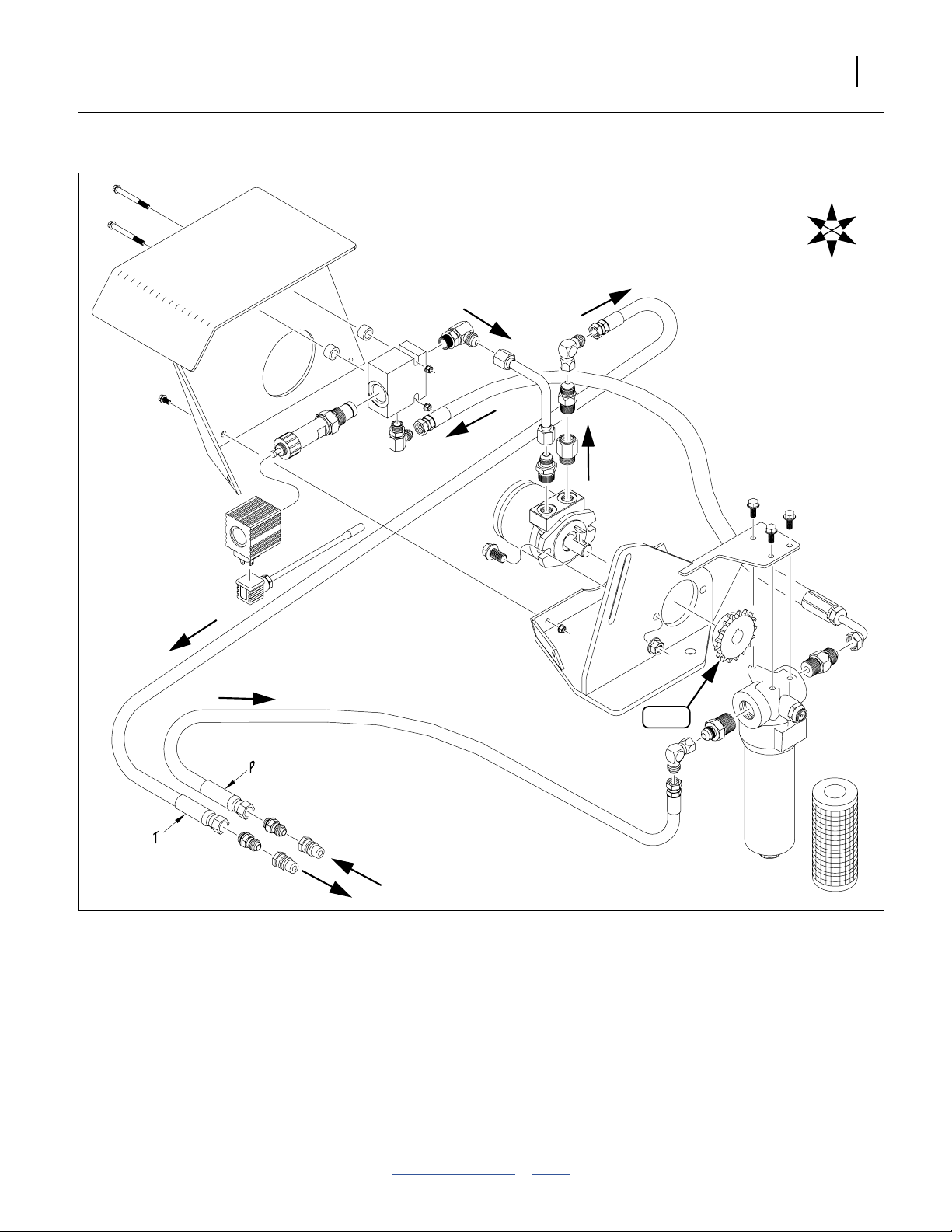 P

T