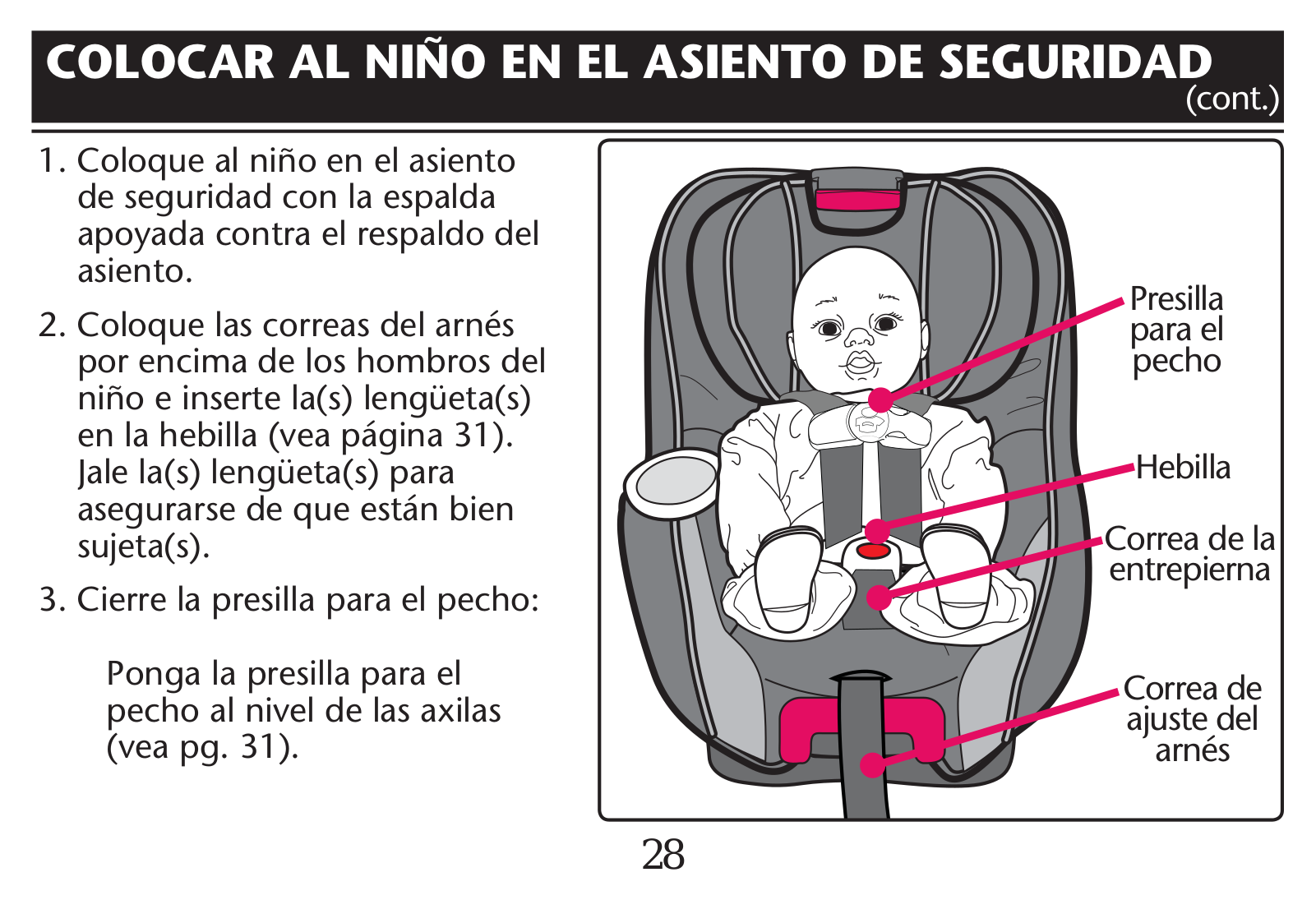 COLOCAR AL NIÑO EN EL ASIENTO DE SEGURIDAD (cont.)

1. Coloque al niño en el asiento de seguridad con la espalda apoyada contra el respaldo del asiento.

2. Coloque las correas del arnés por encima de los hombros del niño e inserte la(s) lengüeta(s) en la hebilla (vea página 31). Jale la(s) lengüeta(s) para asegurarse de que están bien sujeta(s).

3. Cierre la presilla para el pecho:

Ponga la presilla para el pecho al nivel de las axilas (vea pg. 31).

Presilla para el pecho

Hebilla

Correa de la entrepierna

Correa de ajuste del arnés

28