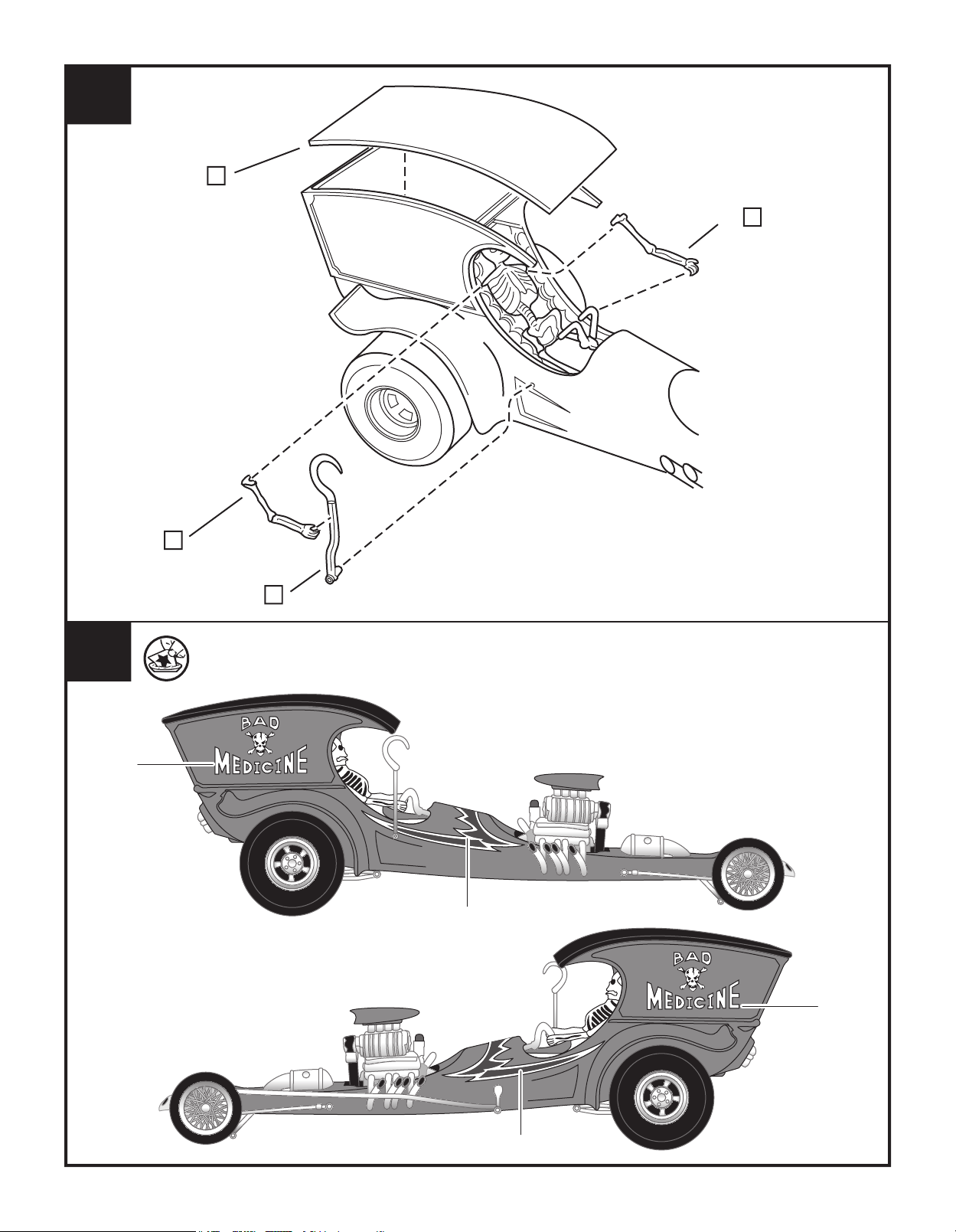 BAD
MEDICINE

BAD
MEDICINE