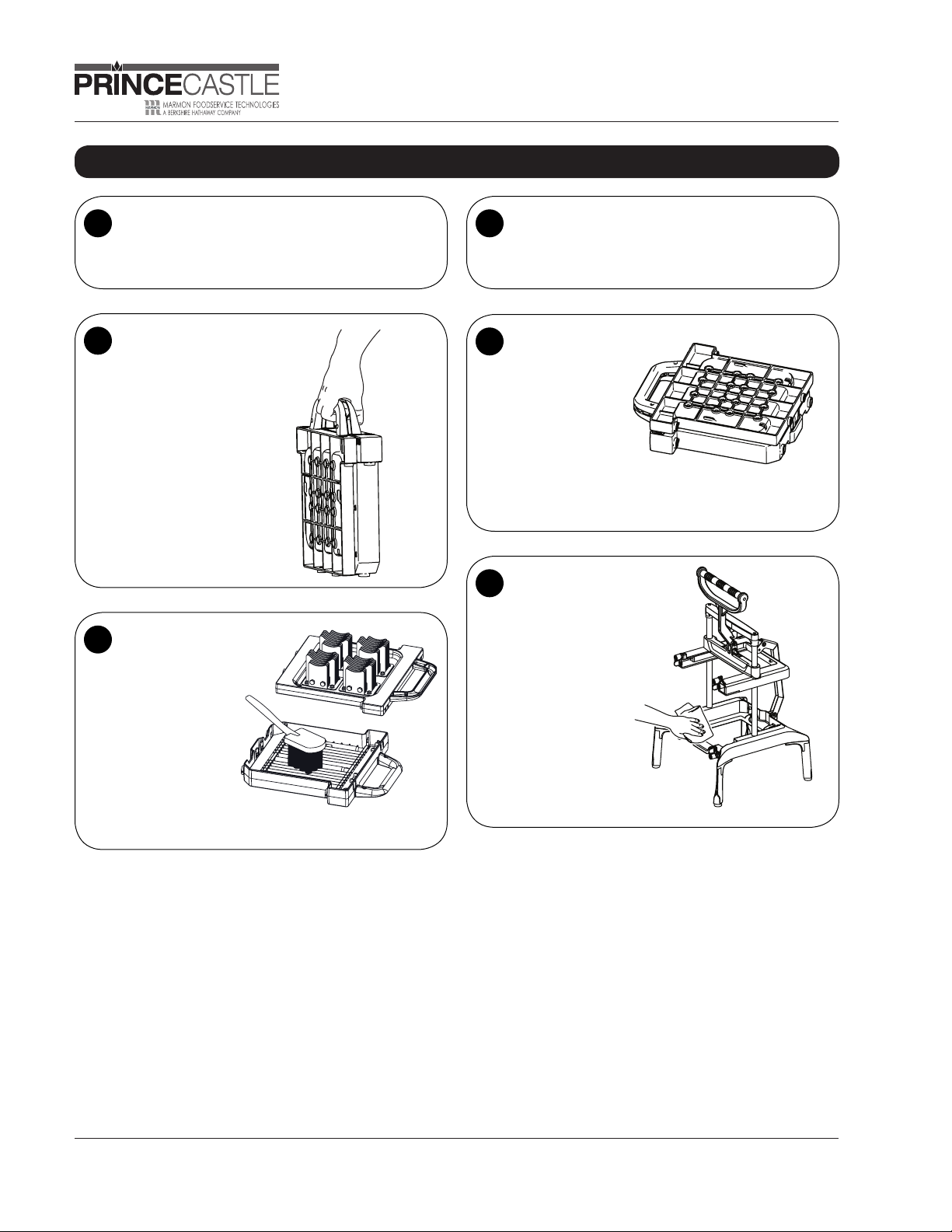 PRINCECASTLE
MARMON FOODSERVICE TECHNOLOGIES
A BERKSHIRE HATHAWAY COMPANY