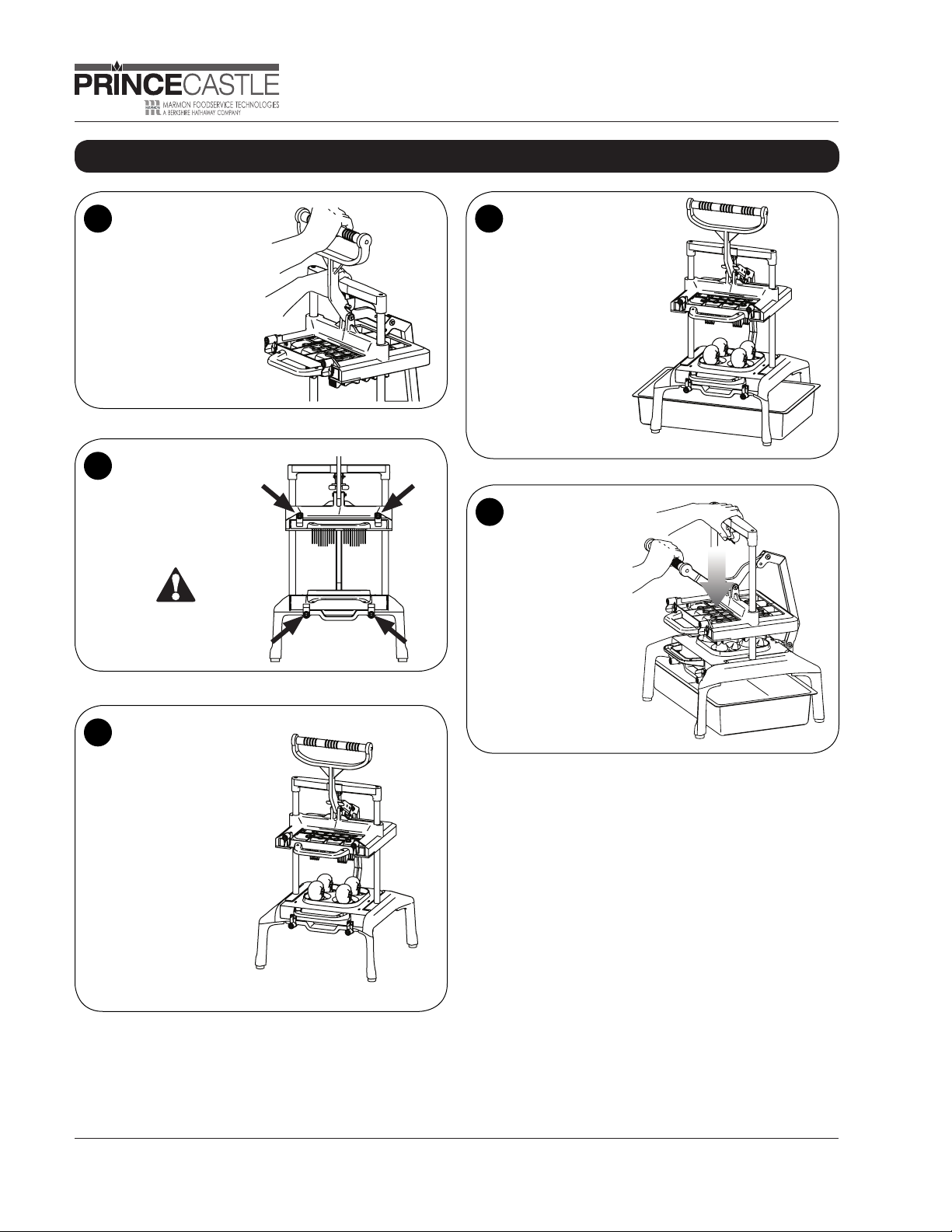 PRINCECASTLE
MARMON FOODSERVICE TECHNOLOGIES
A BERKSHIRE HATHAWAY COMPANY