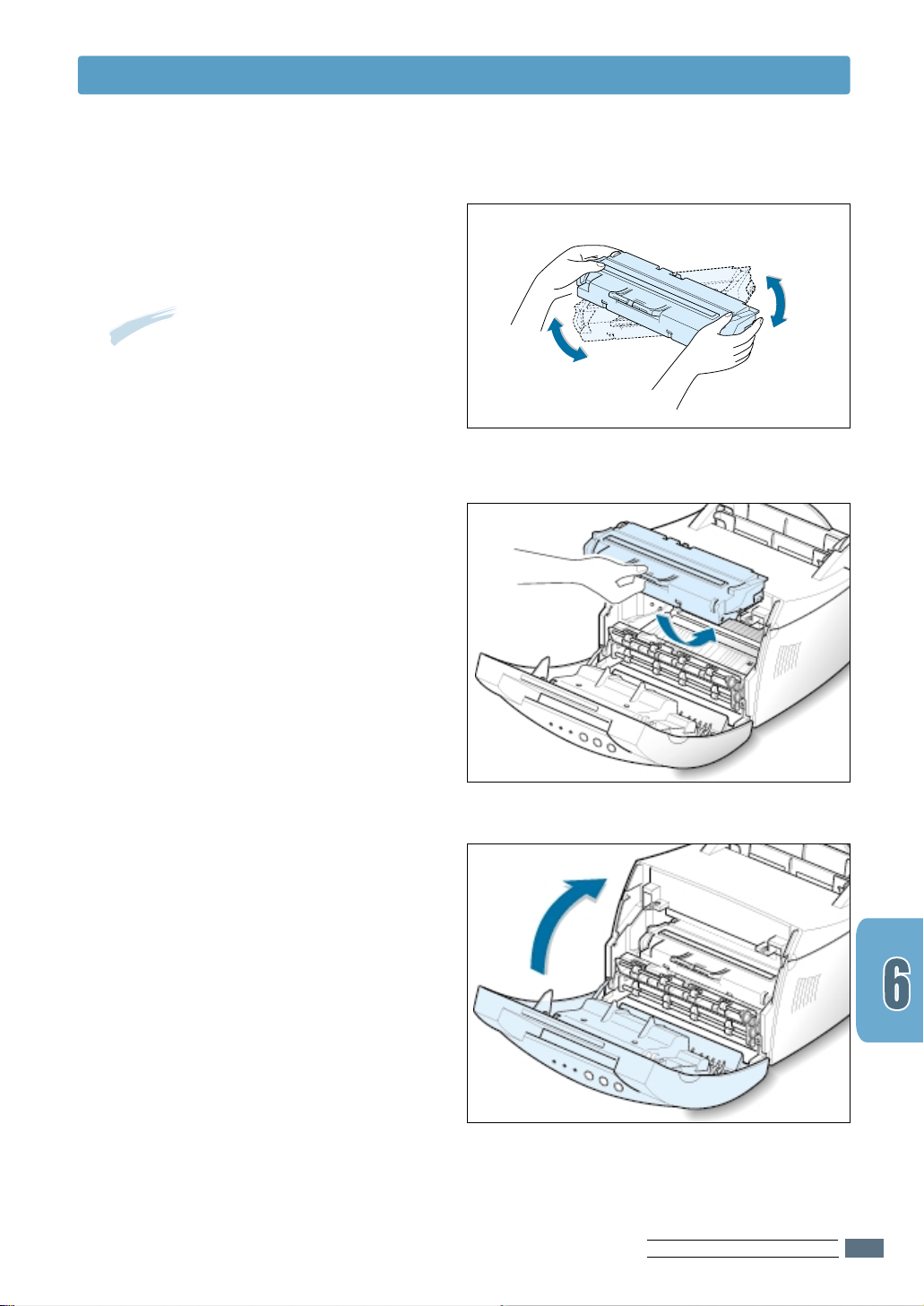 6