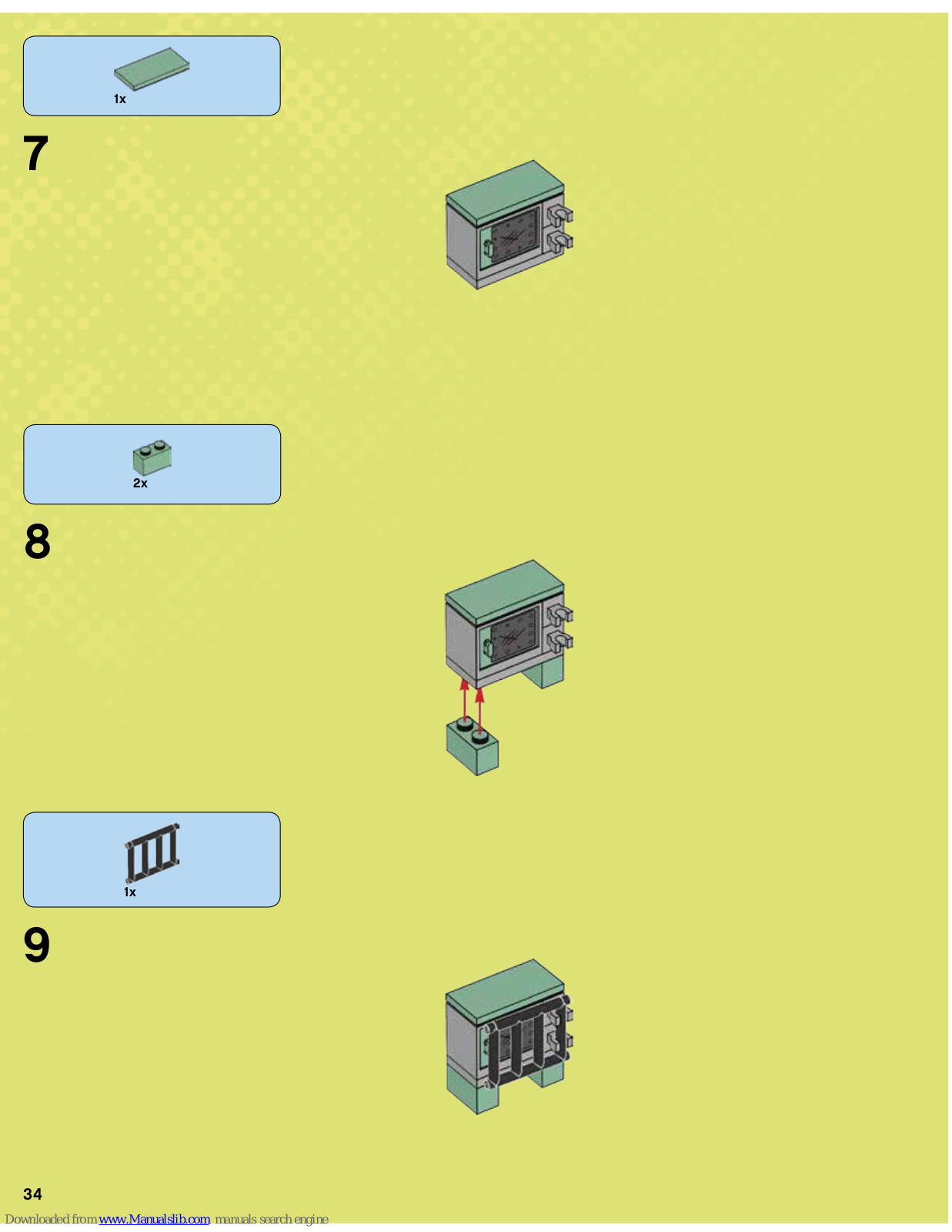 1x

7

2x

8

1x

9

34

Downloaded from www.Manualslib.com manuals search engine