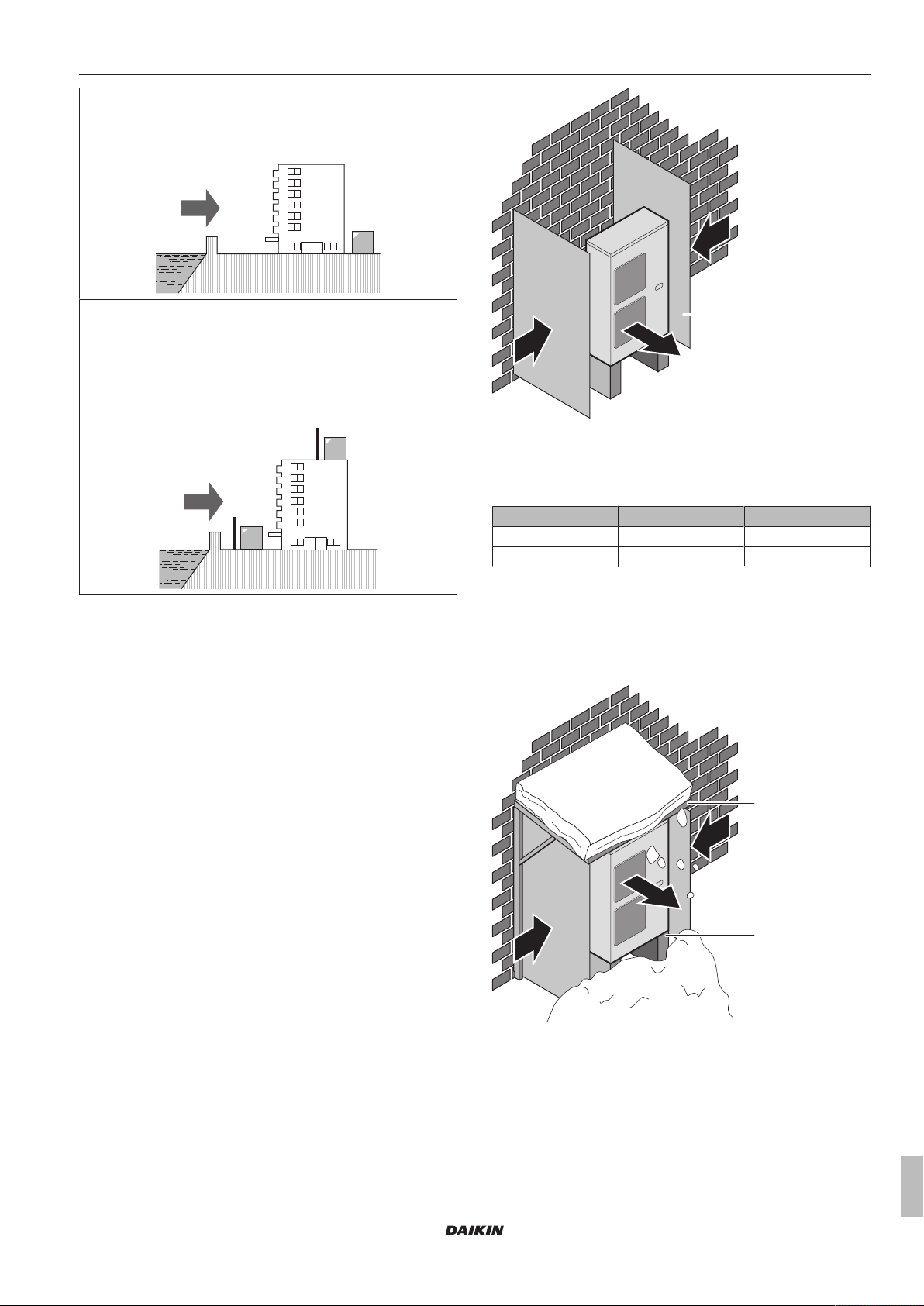 DAIKIN