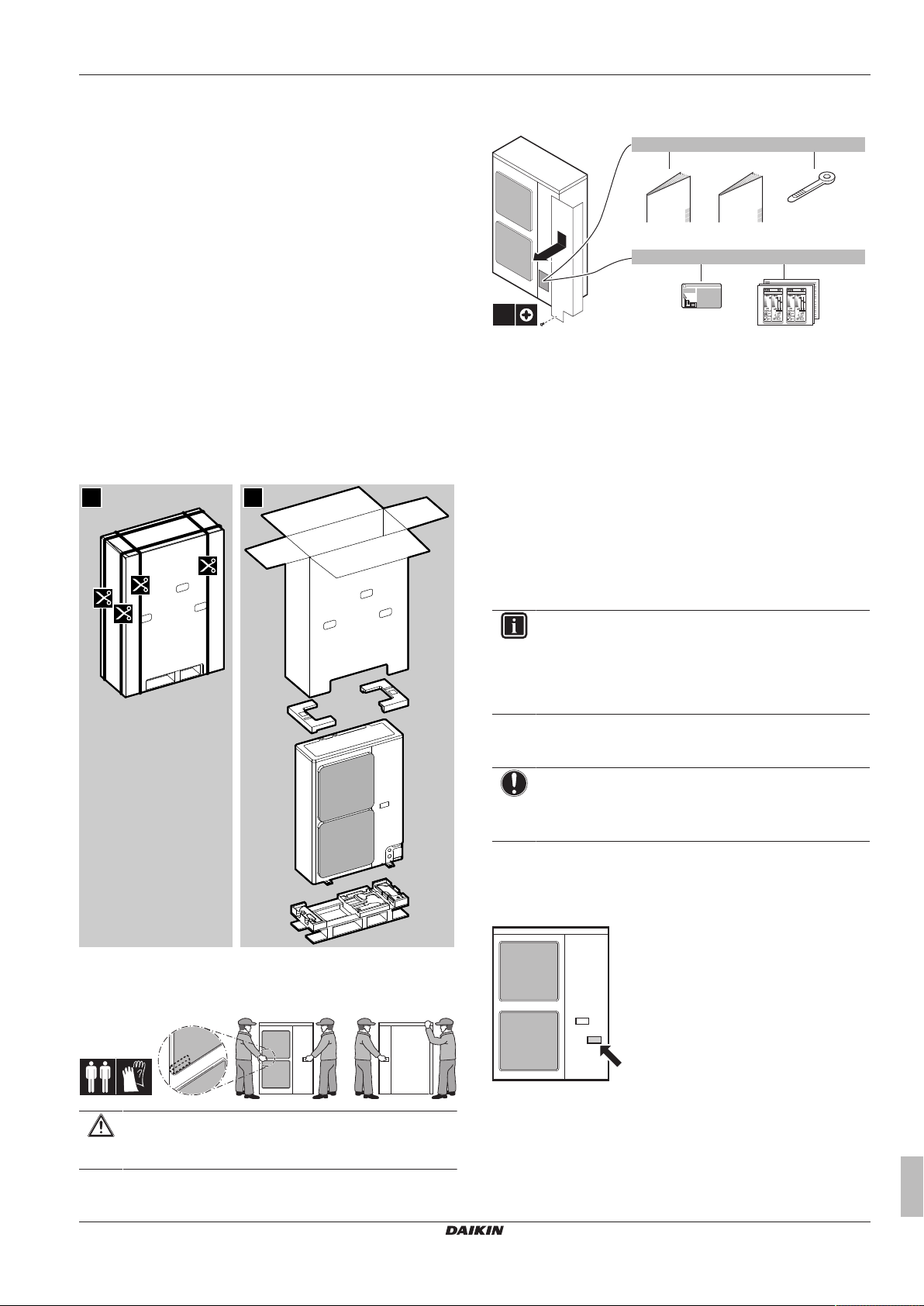 DAIKIN