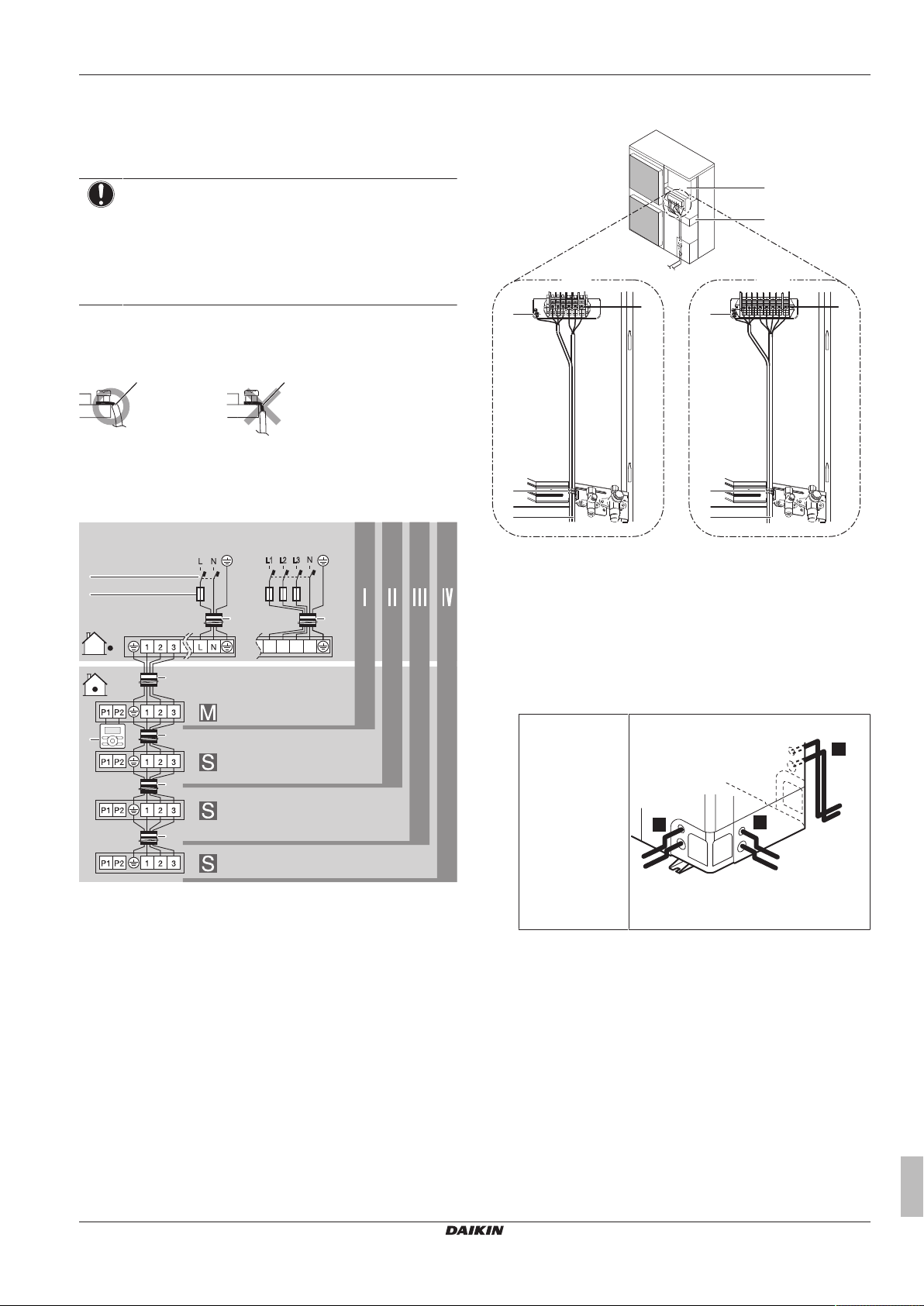 L N

L1 L2 L3 N

I II III IV

1 2 3 L N

P1 P2 1 2 3 M

P1 P2 1 2 3 S

P1 P2 1 2 3 S

P1 P2 1 2 3 S

DAIKIN