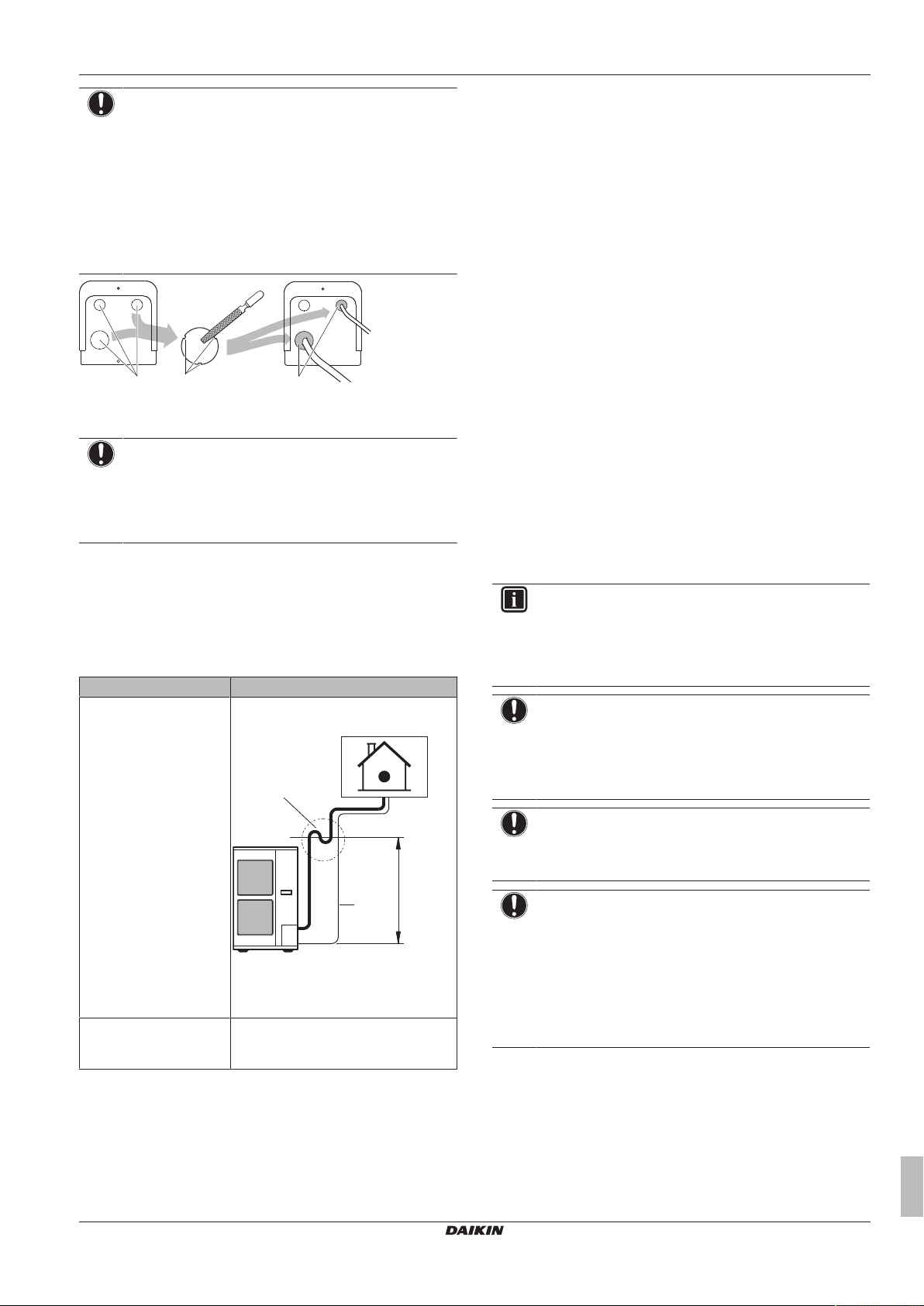 DAIKIN