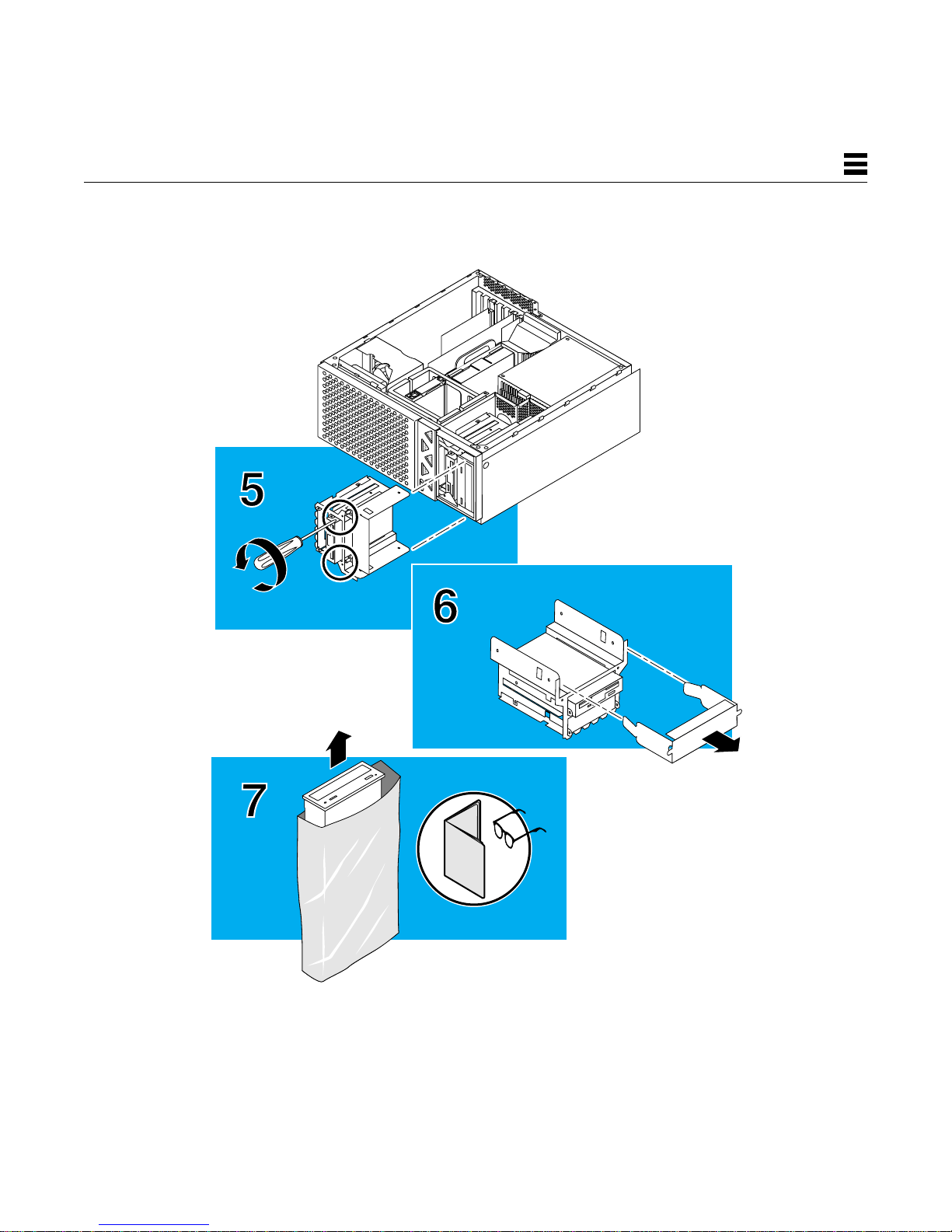 5

6

7