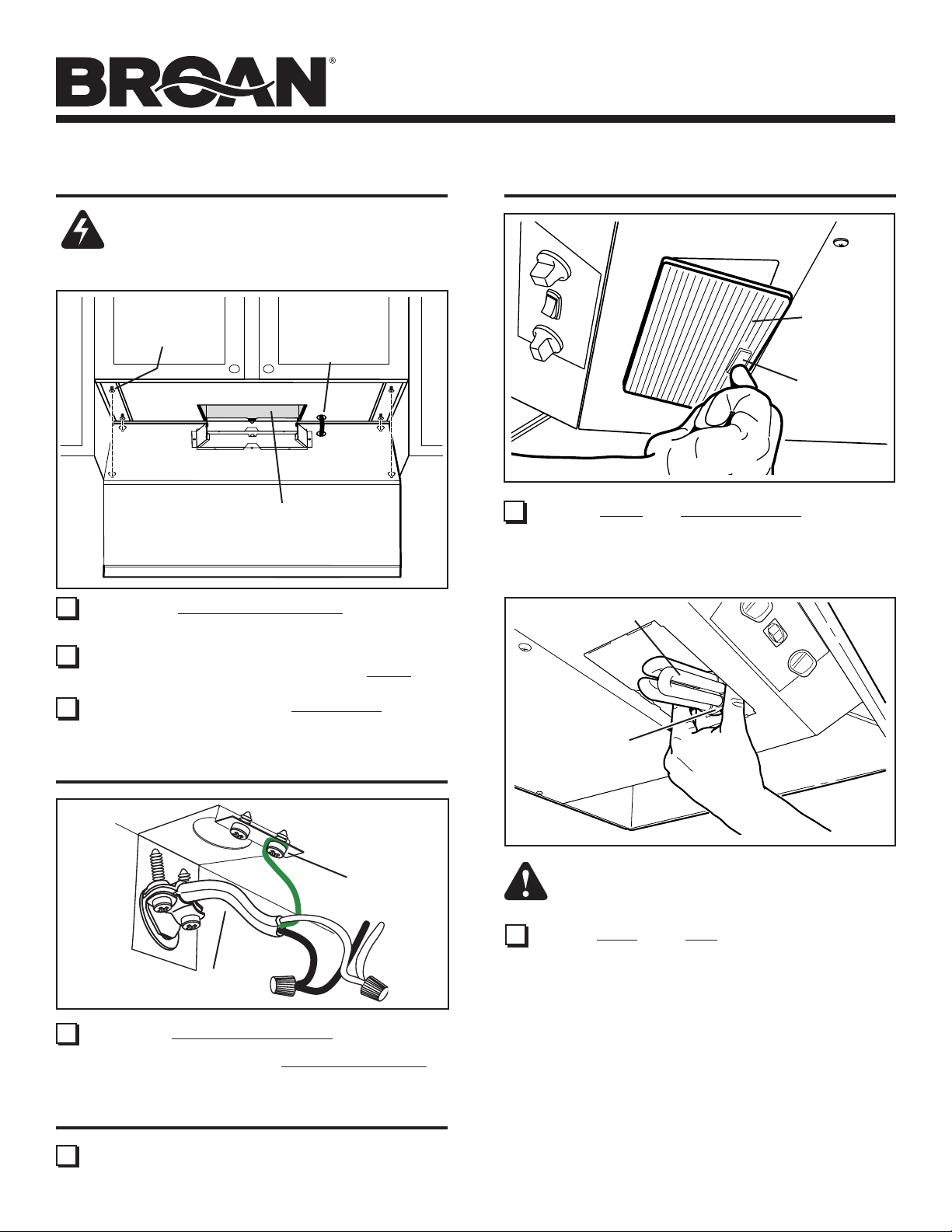 BROAN®