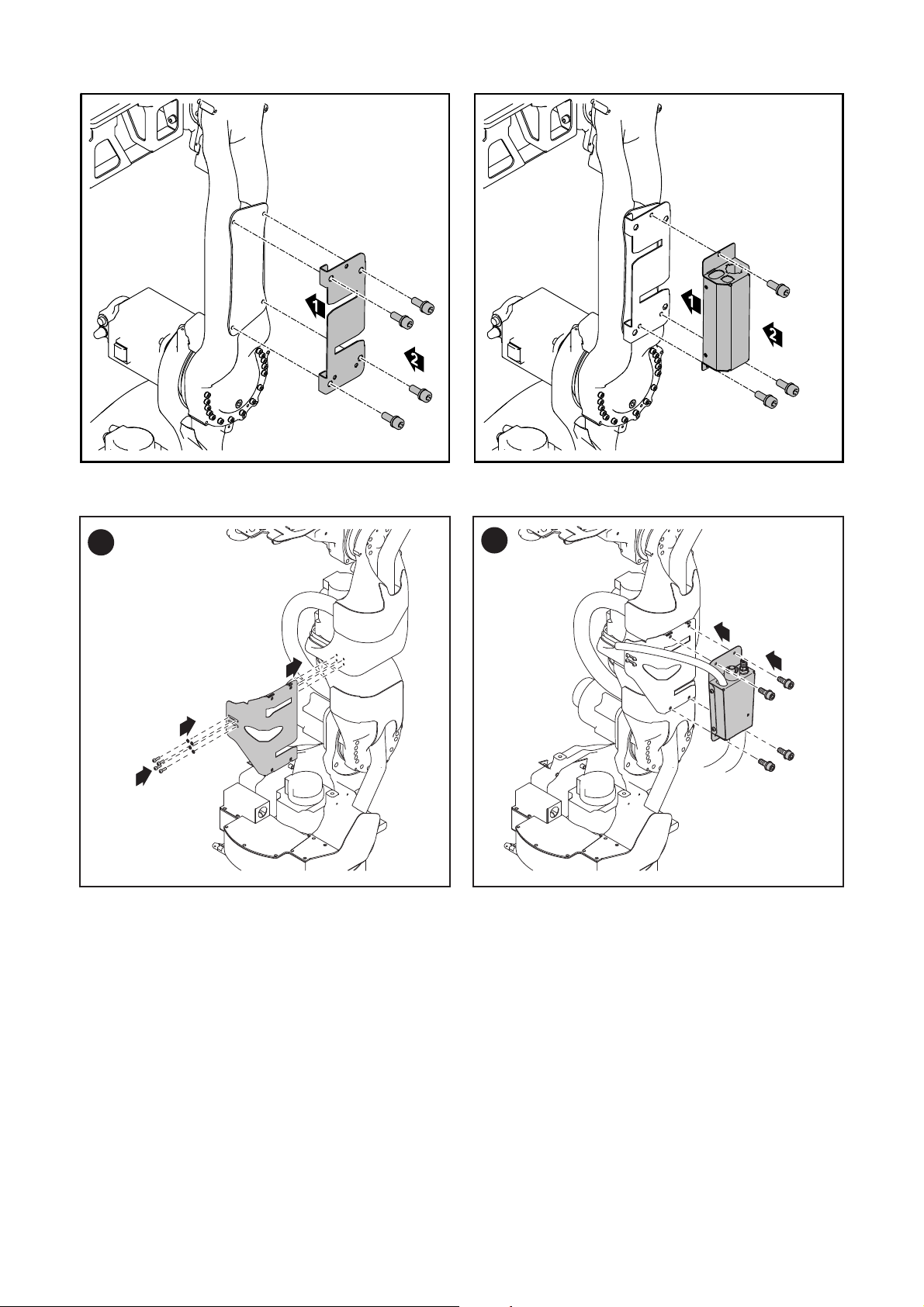 1
2
1
2