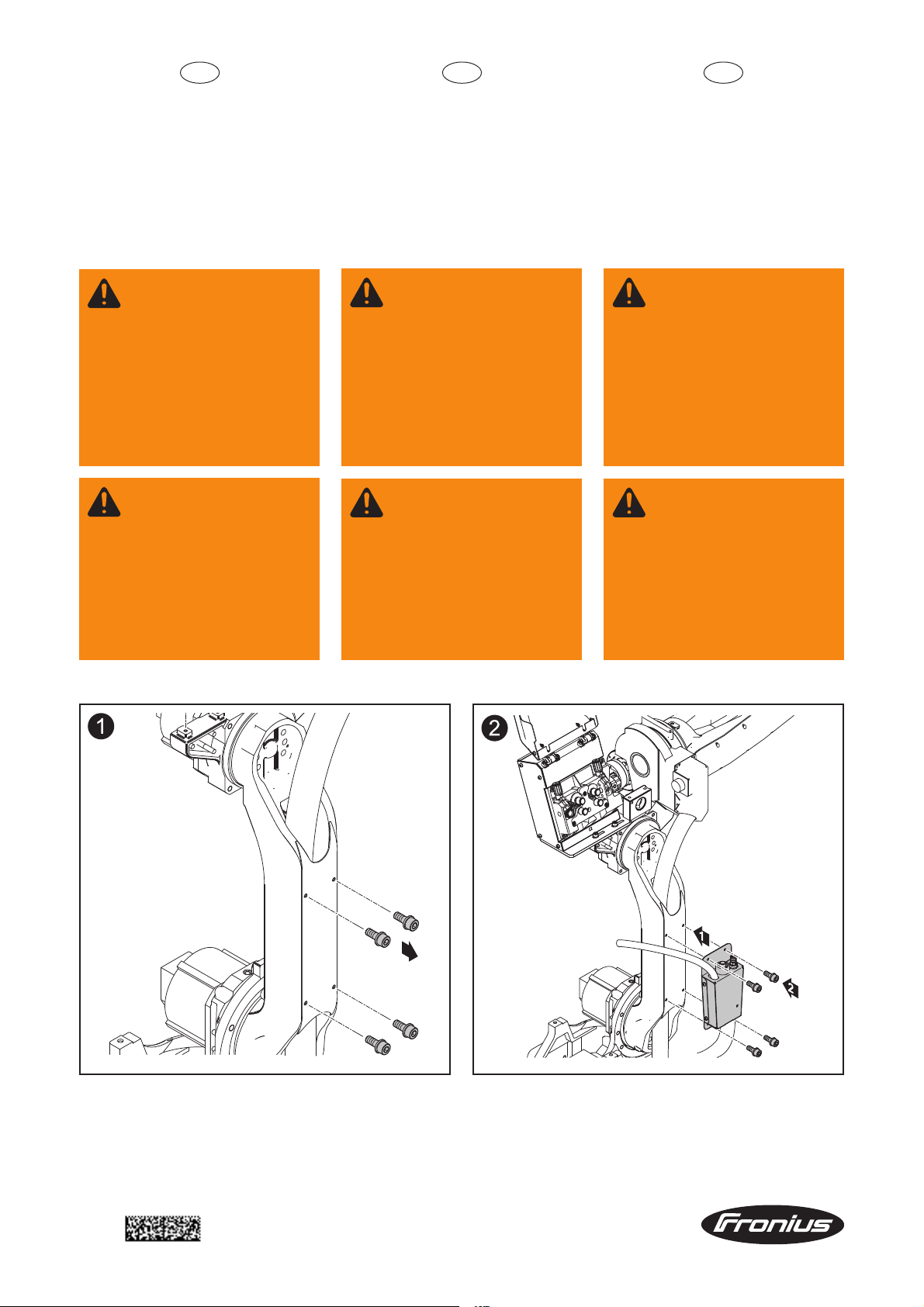 1

2

1

2

Fronius