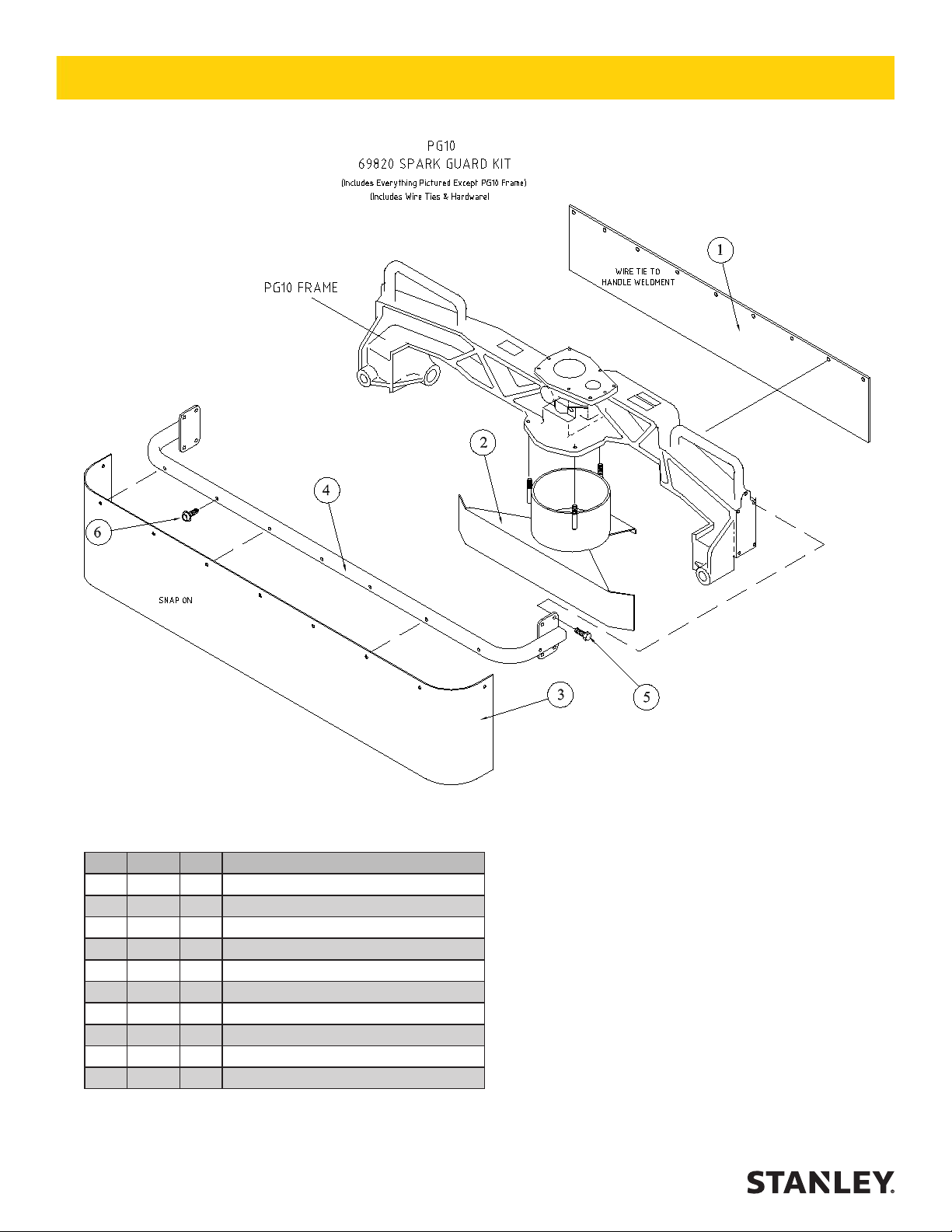 PG10
69820 SPARK GUARD KIT
(Includes Everything Pictured Except PG10 Frame)
(Includes Wire Ties & Hardware)

PG10 FRAME

WIRE TIE TO
HANDLE WELDMENT

1

2

4

6

SNAP ON

3

5

STANLEY.