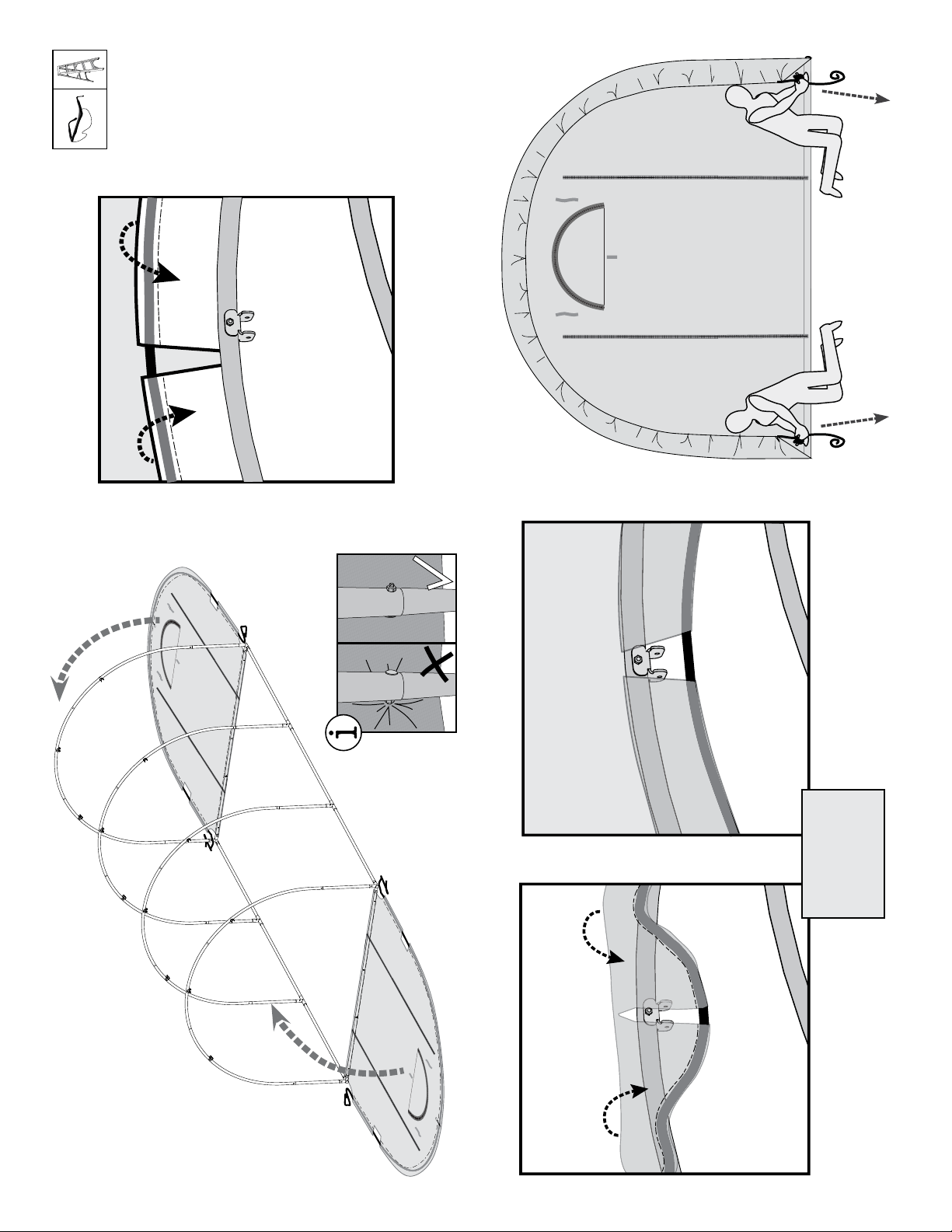 i