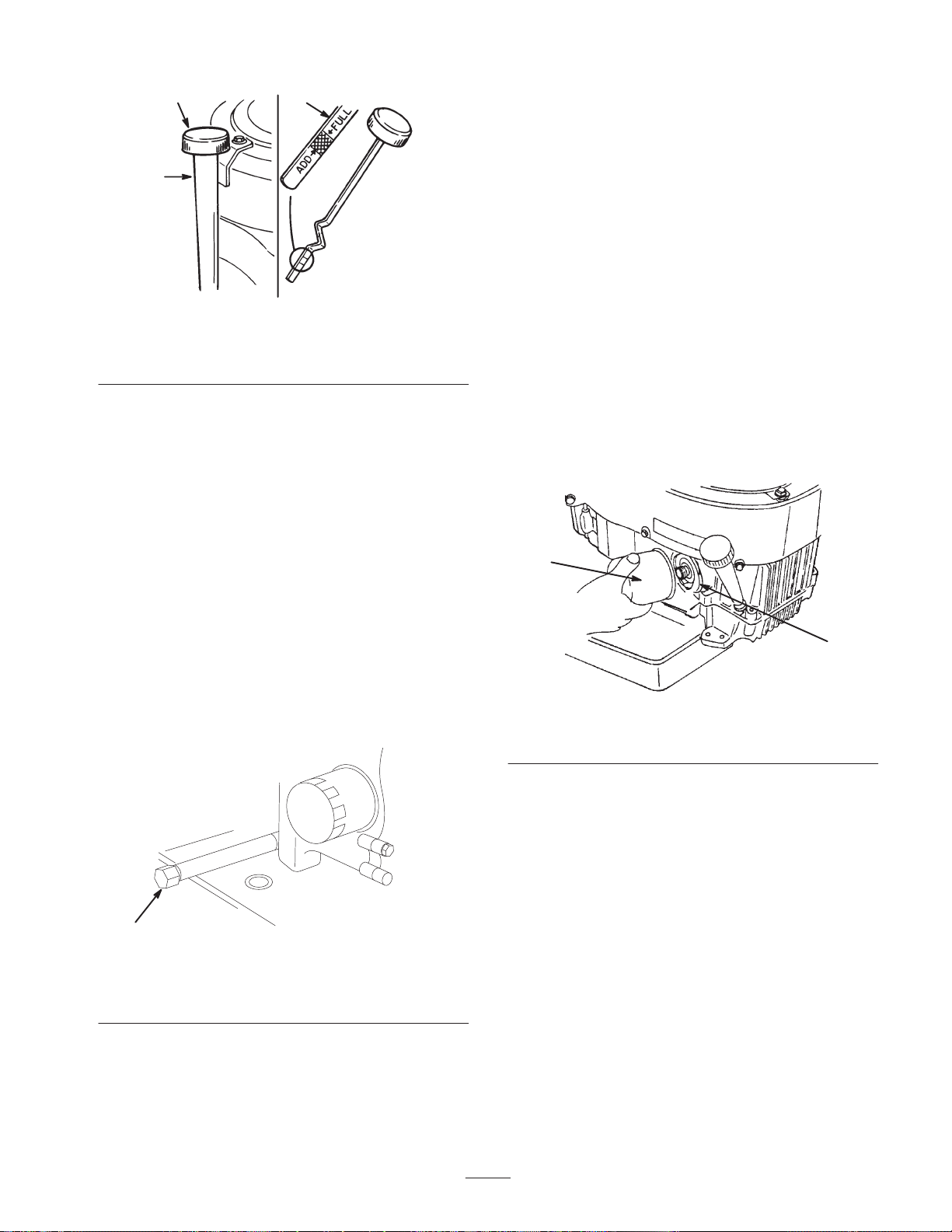 ADD FULL