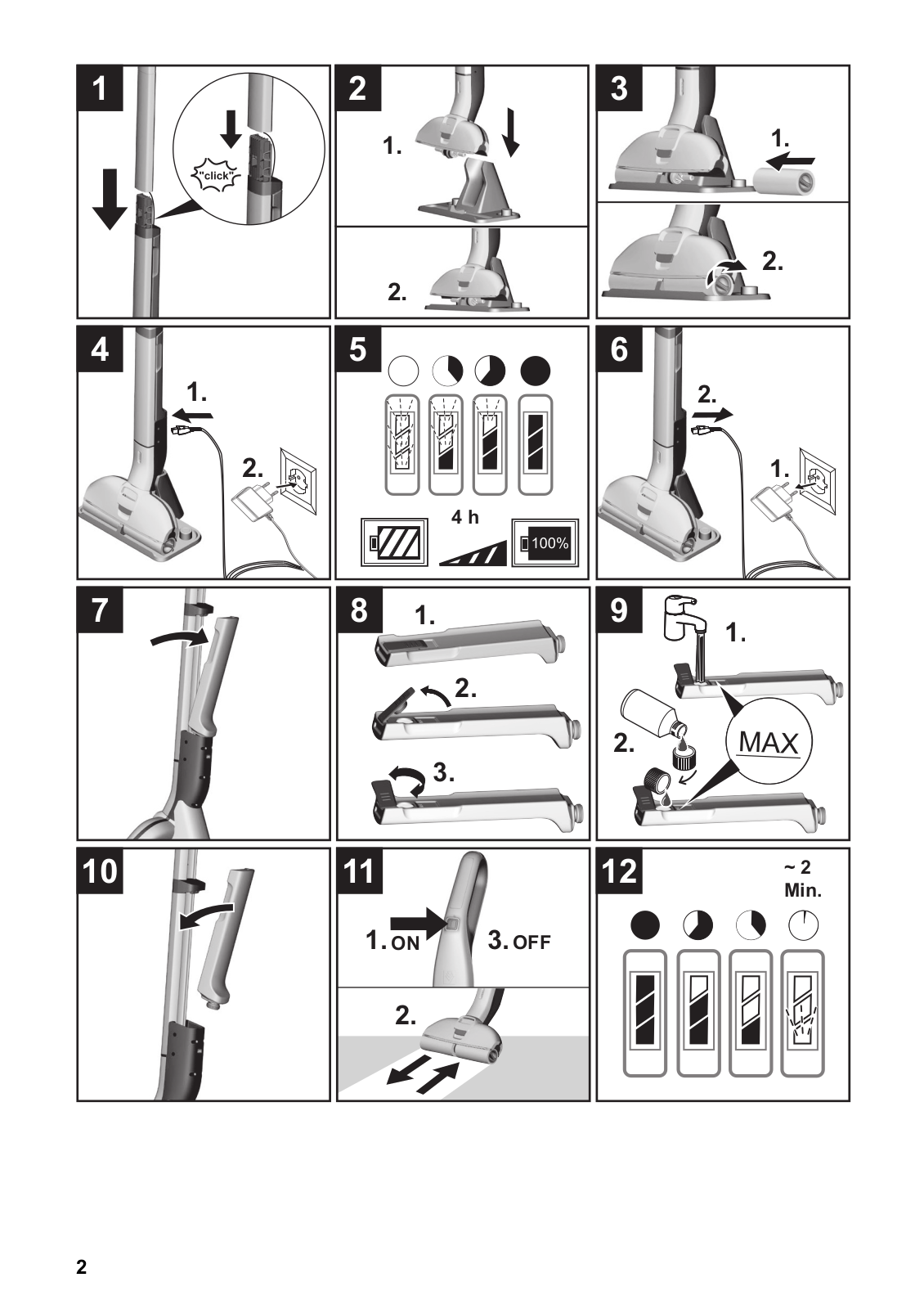 1

"click"

2

1.

2.

3

1.

2.

4

1.

2.

5

4 h

100%

6

2.

1.

7

8

1.

2.

3.

9

1.

2.

MAX

10

11

1. ON

3. OFF

2.

12

~ 2 Min.

2