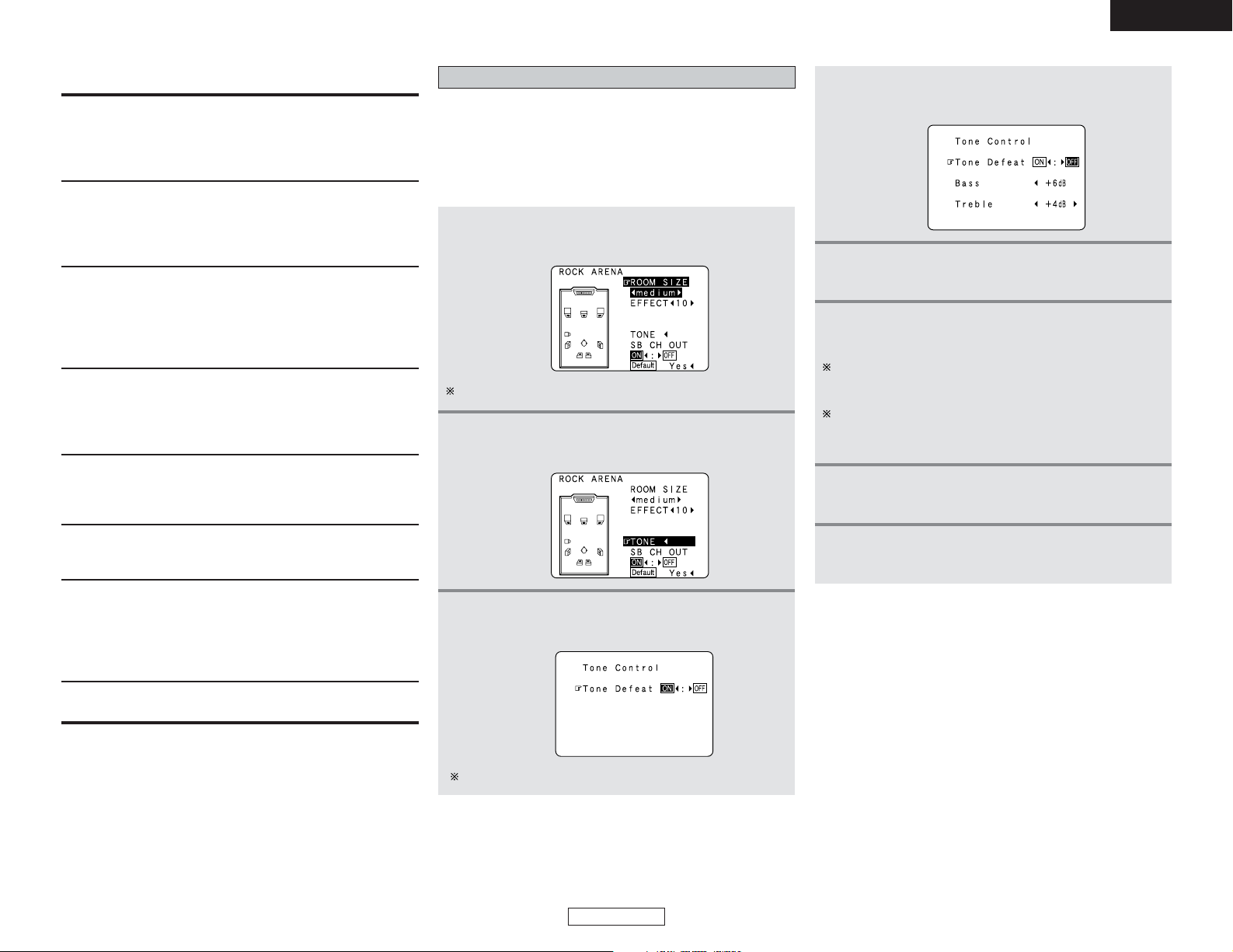 ROCK ARENA
ROOM SIZE
medium
EFFECT 10
TONE
SB CH OUT
ON : OFF
Default Yes

※

ROCK ARENA
ROOM SIZE
medium
EFFECT 10
TONE
SB CH OUT
ON : OFF
Default Yes

Tone Control
Tone Defeat ON : OFF

※

Tone Control
Tone Defeat ON : OFF
Bass +6dB
Treble +4dB

※

※