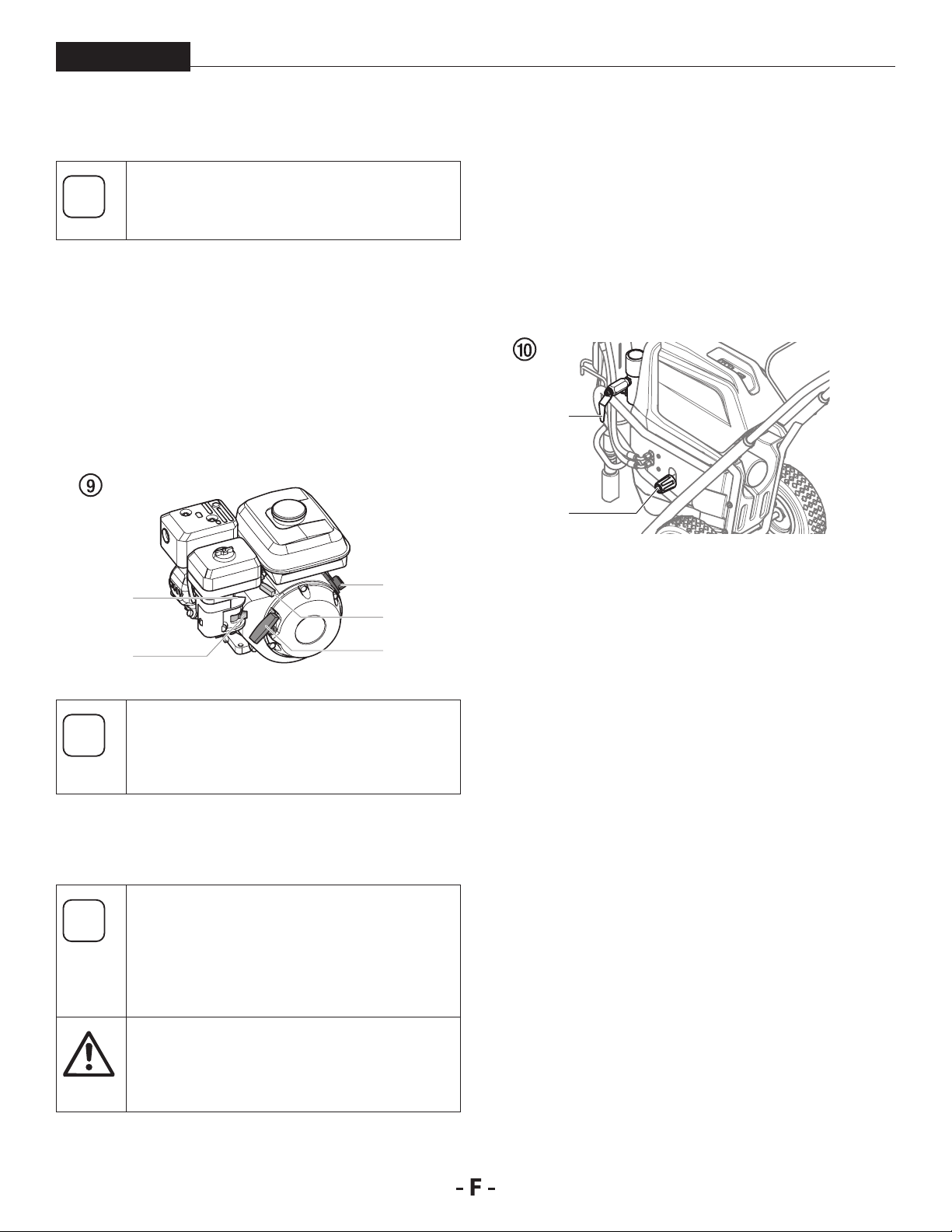 ⑨

⑩

- F -