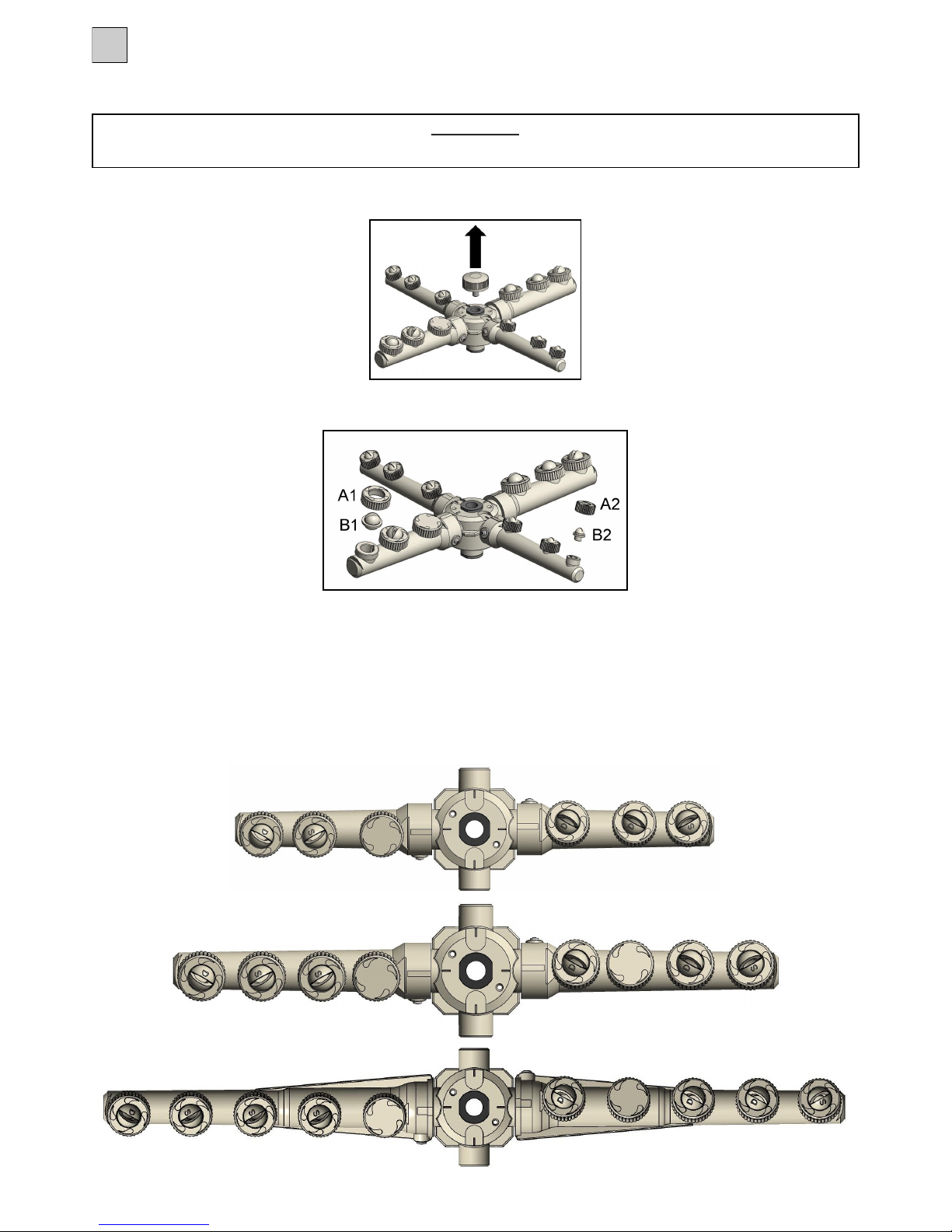 A1
B1
A2
B2