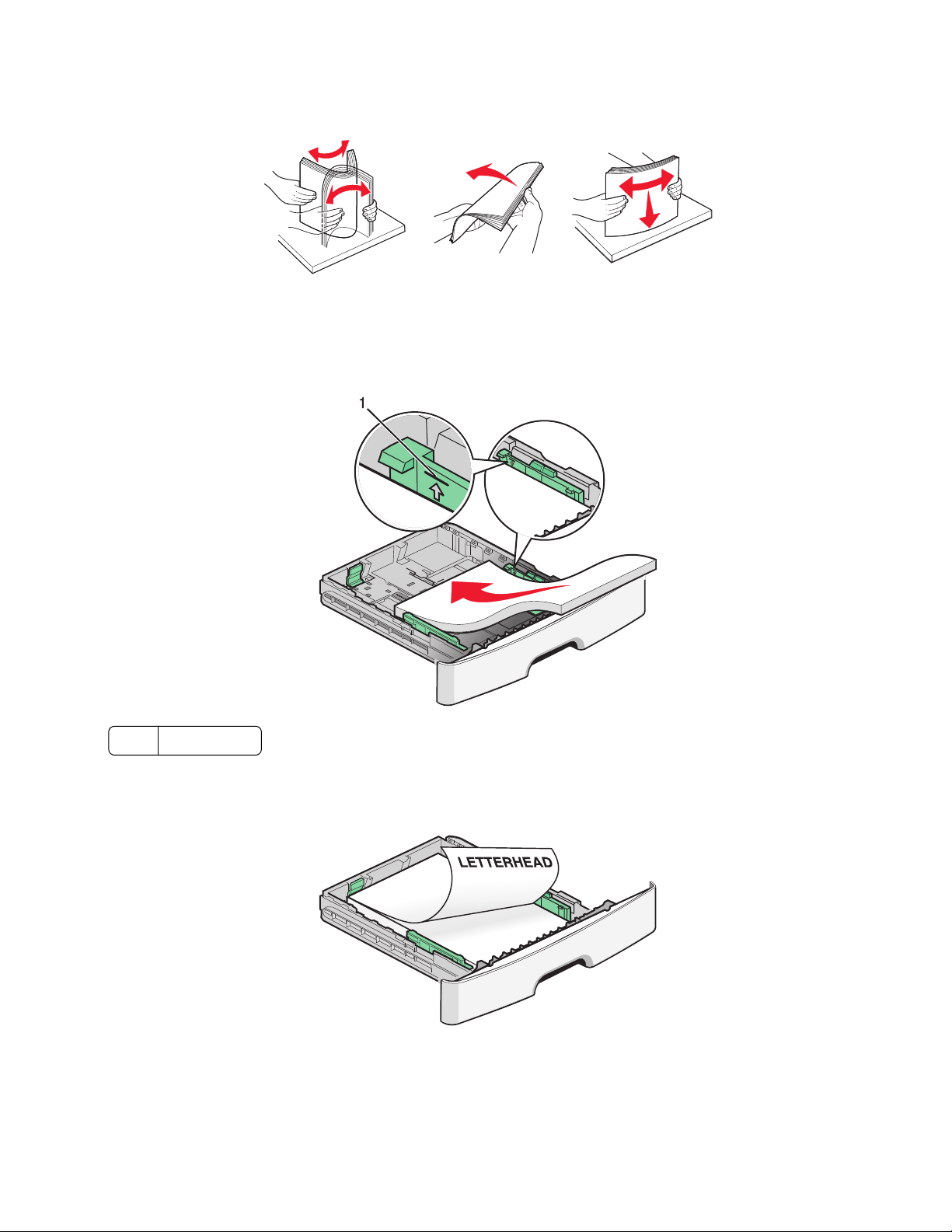 1

LETTERHEAD