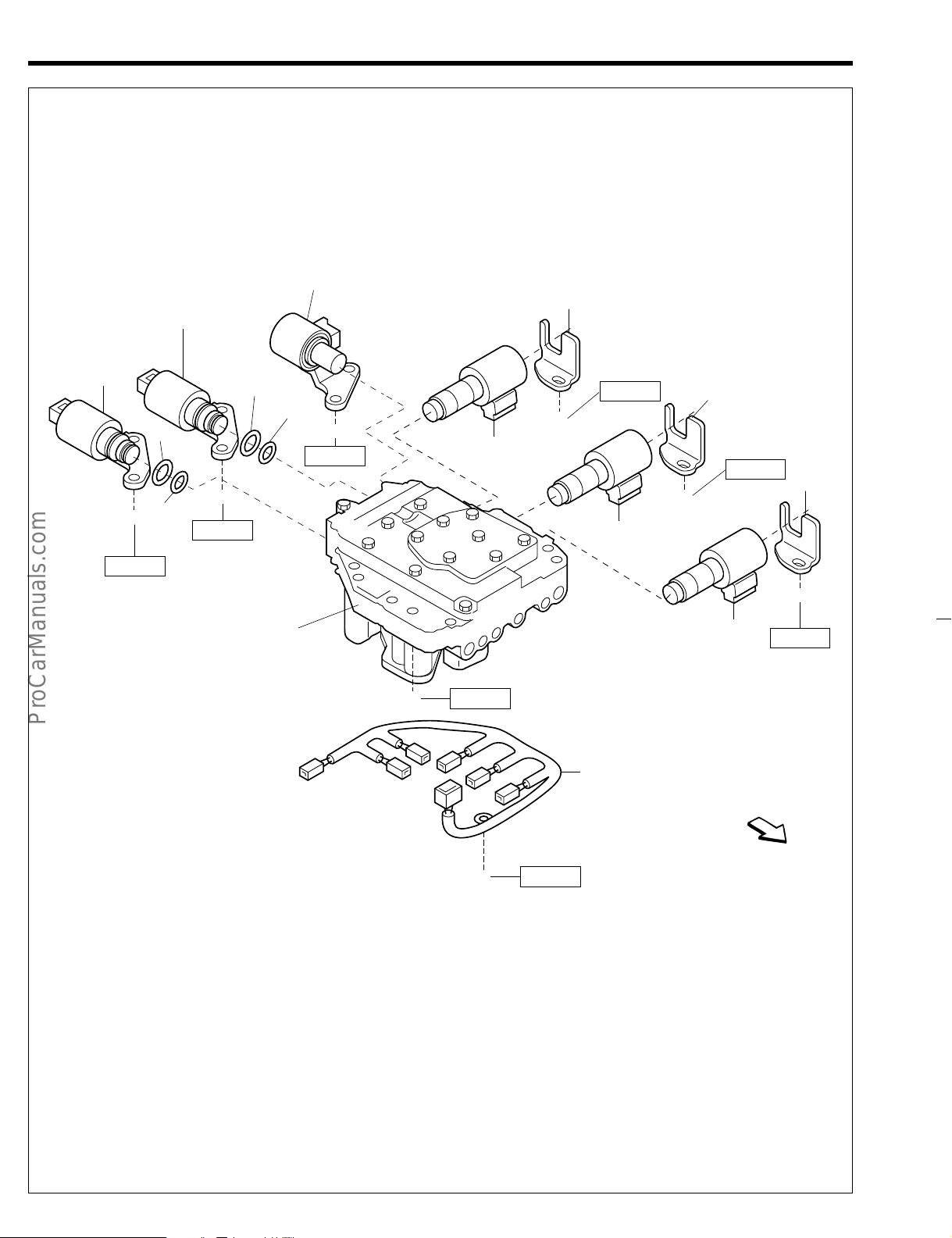 ProCarManuals.com