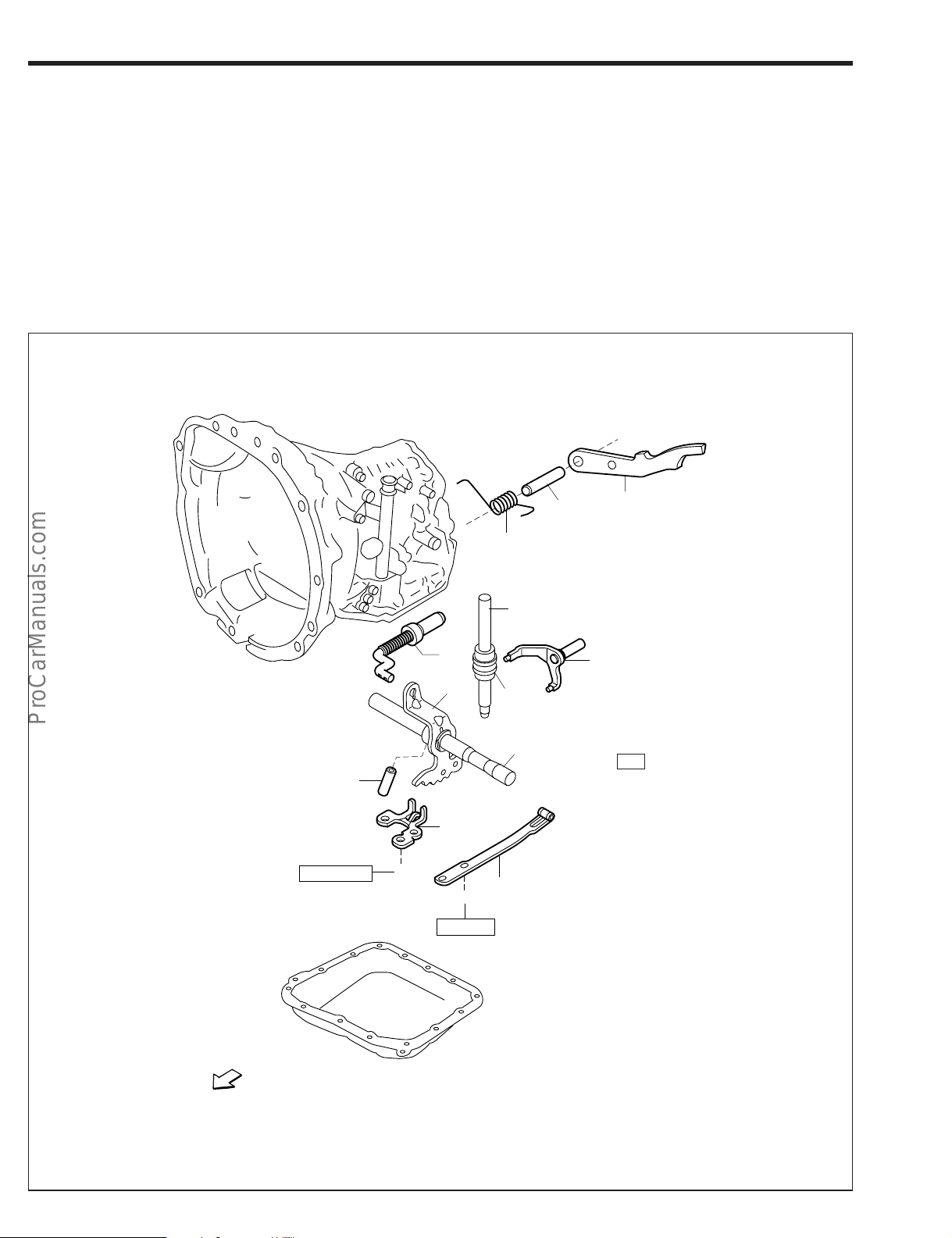 ProCarManuals.com