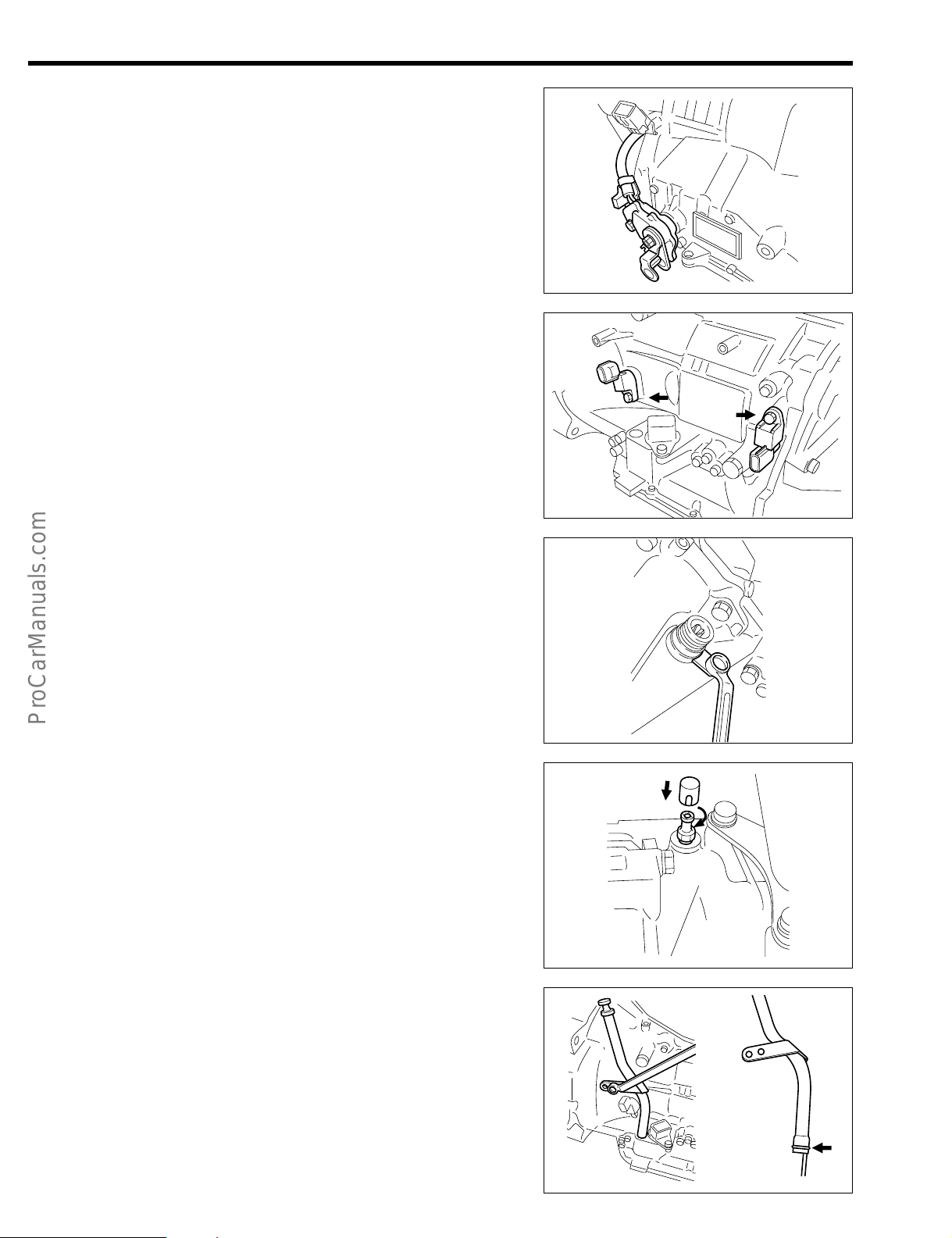 ProCarManuals.com