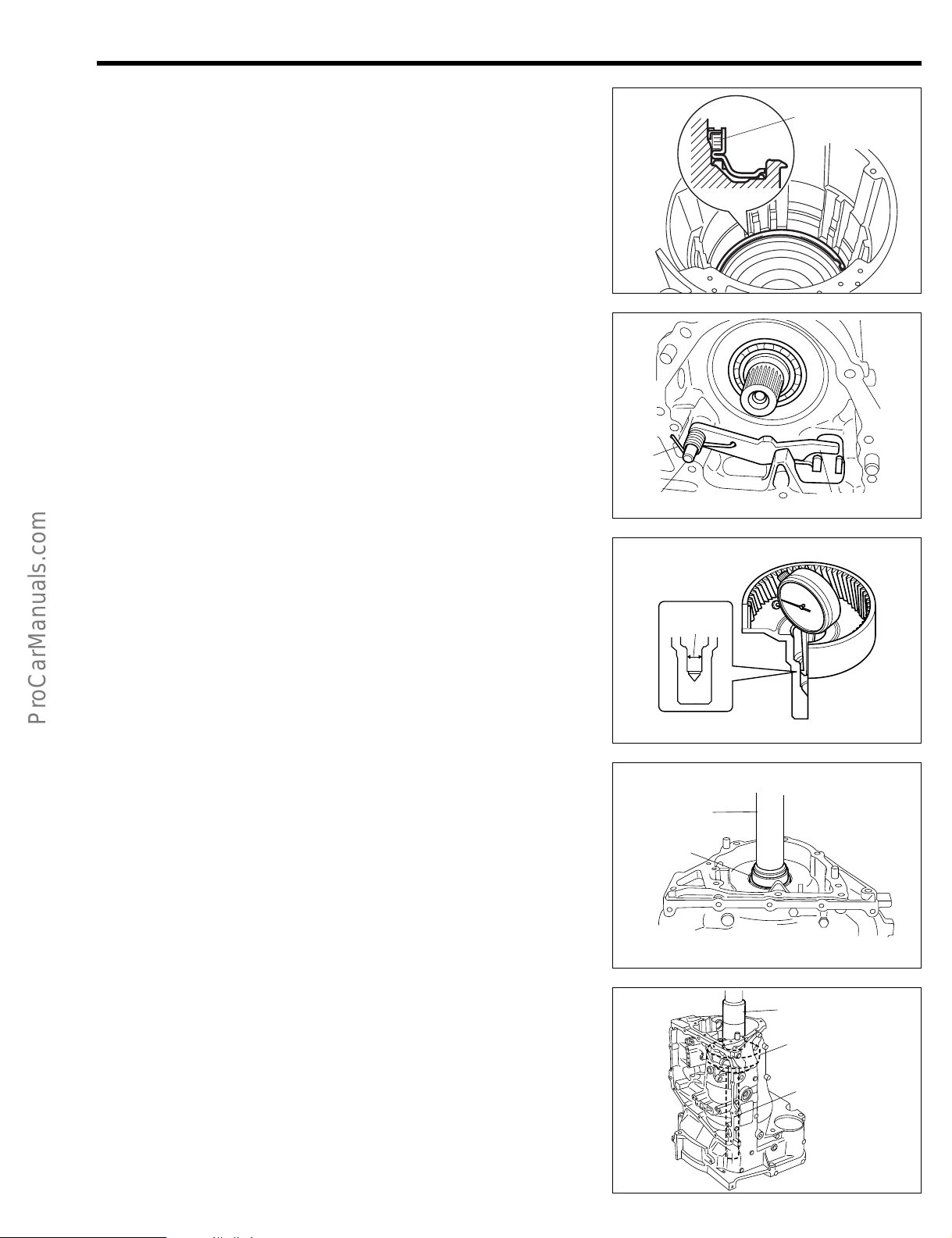 ProCarManuals.com