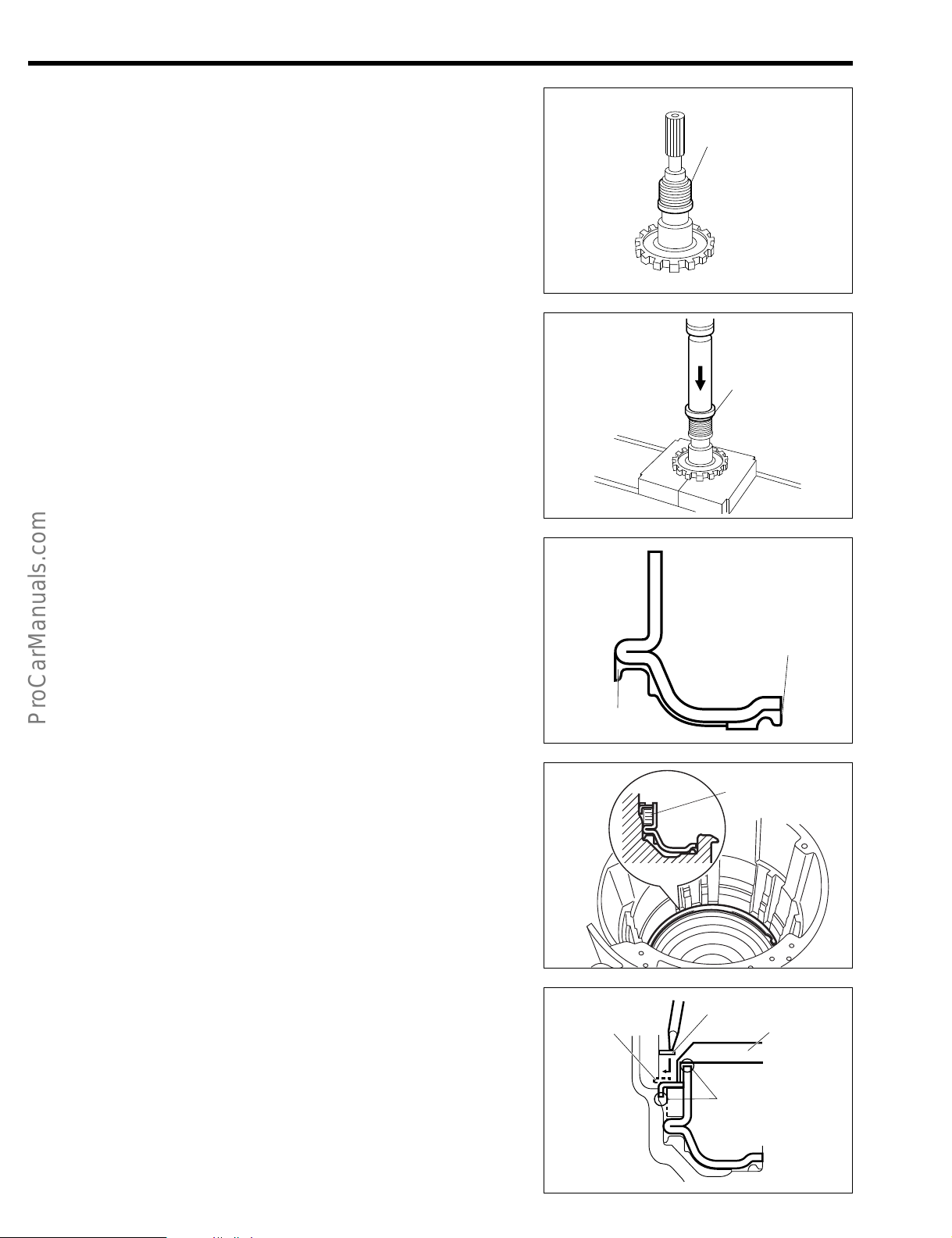 ProCarManuals.com