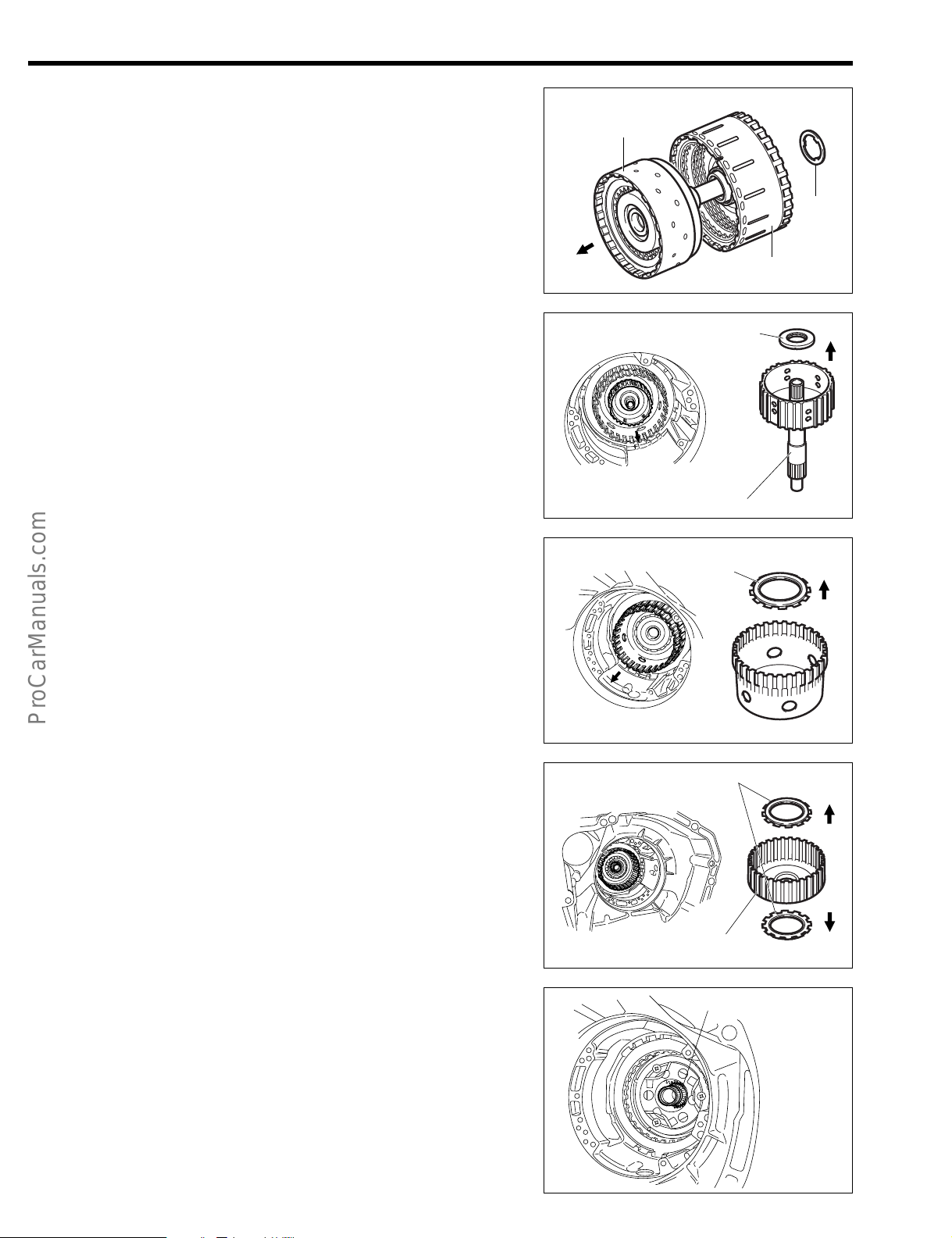 ProCarManuals.com