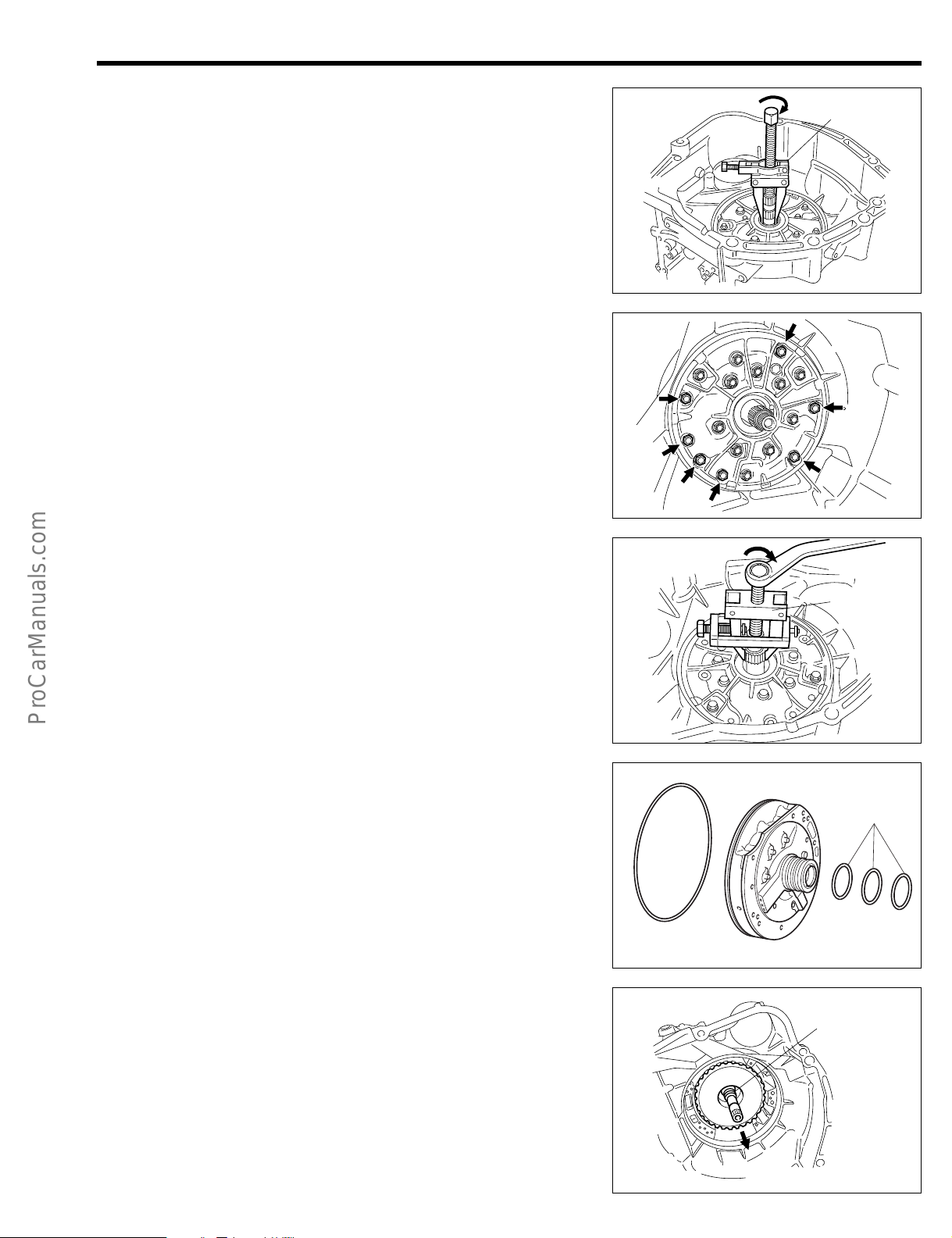 ProCarManuals.com