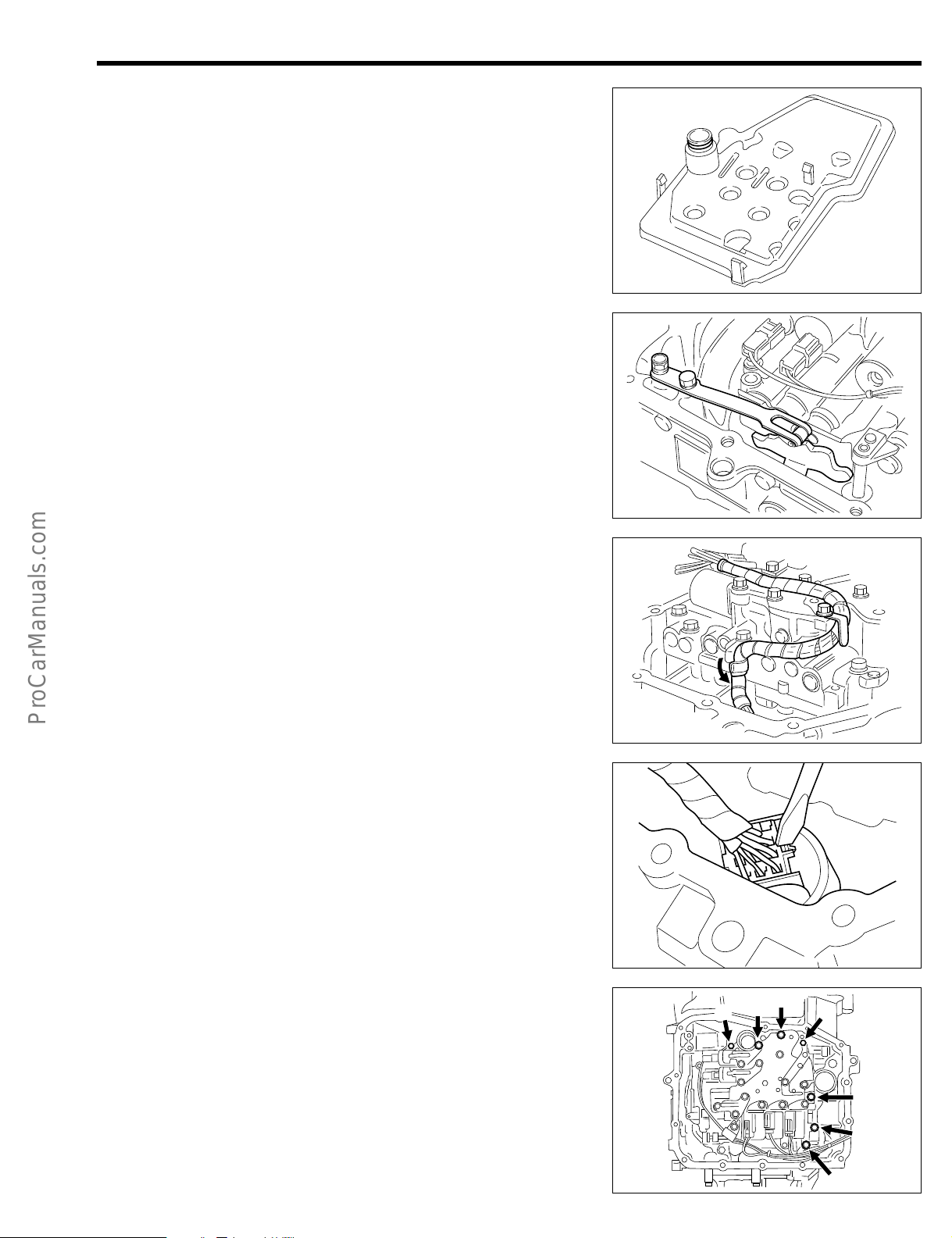 ProCarManuals.com