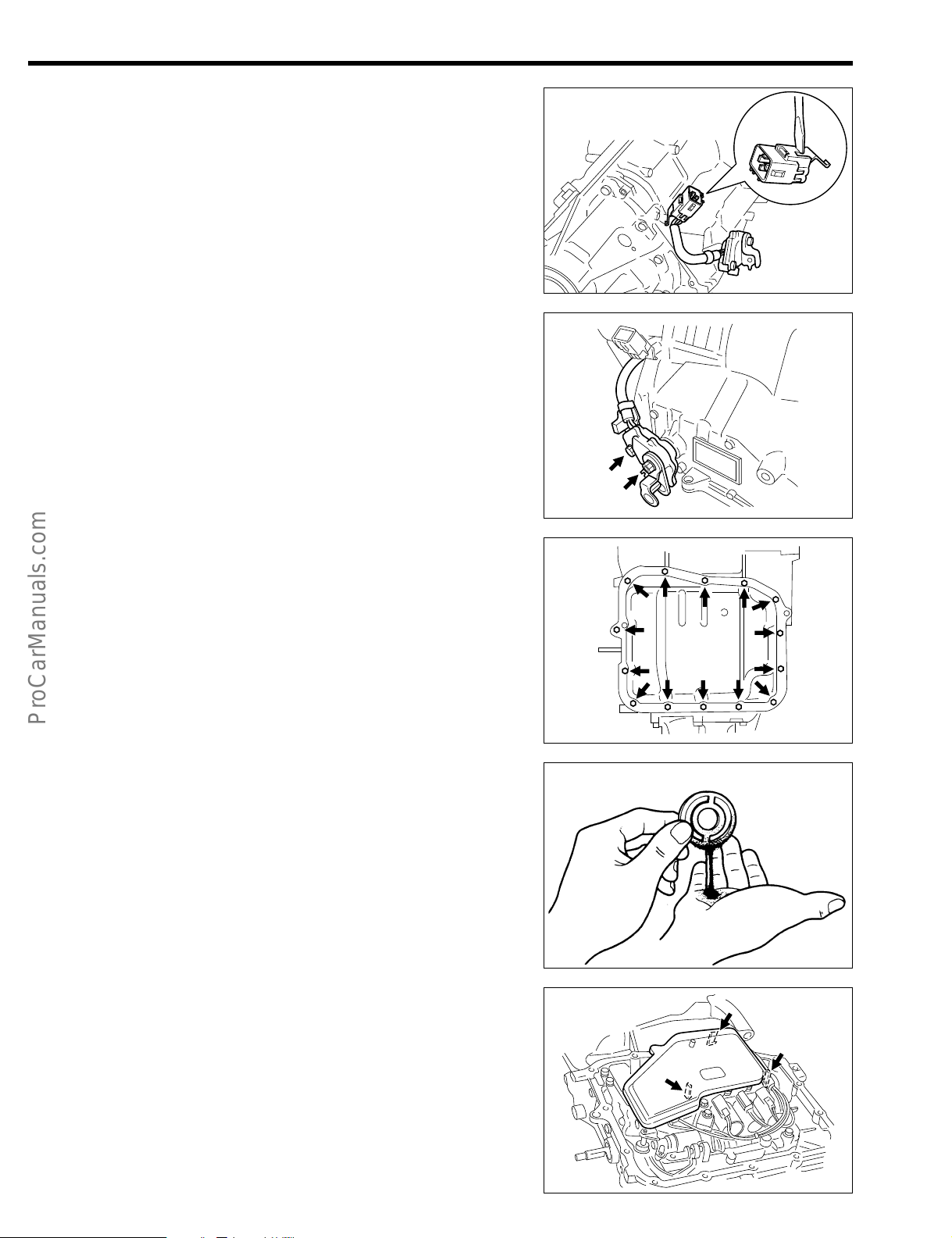 ProCarManuals.com