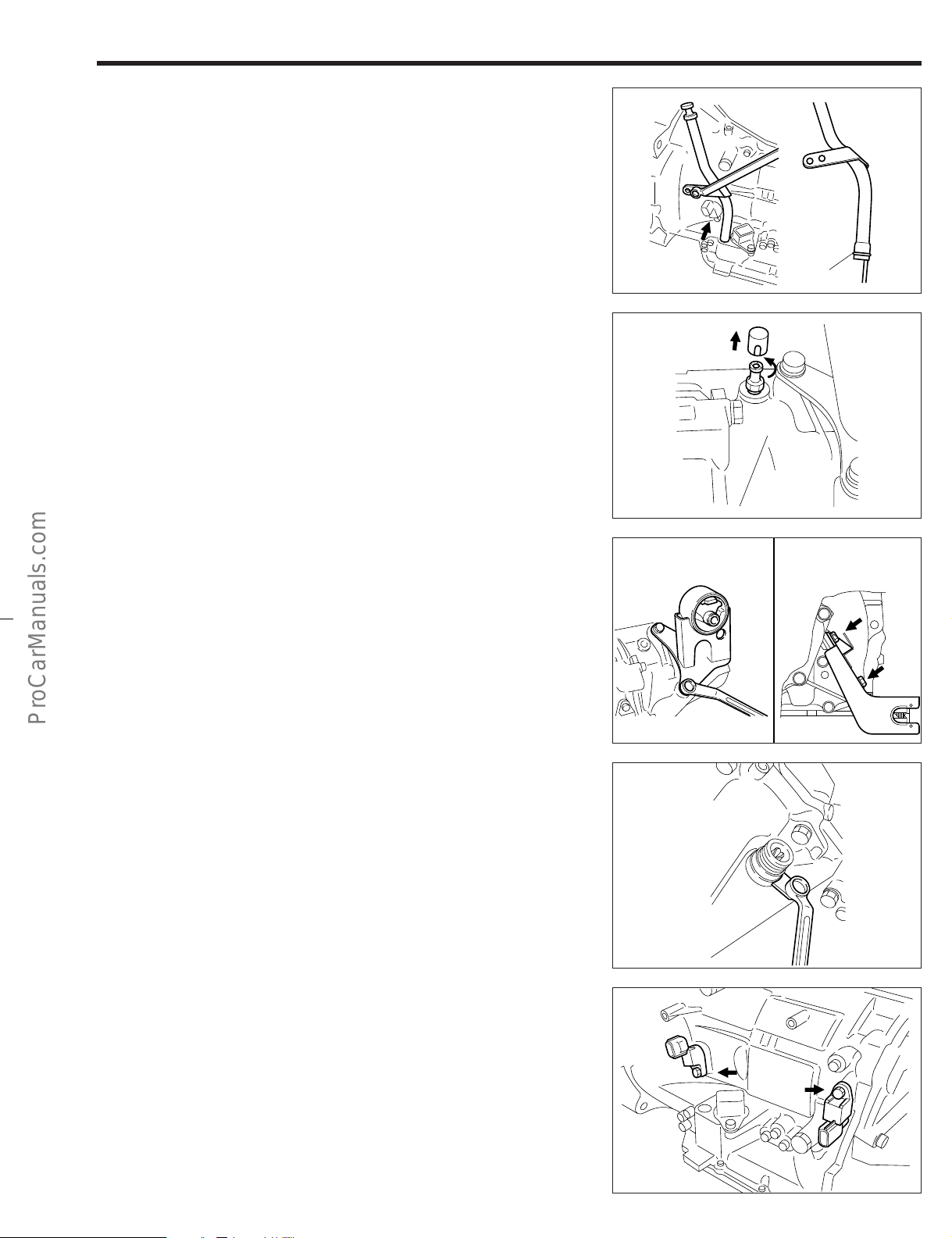 ProCarManuals.com