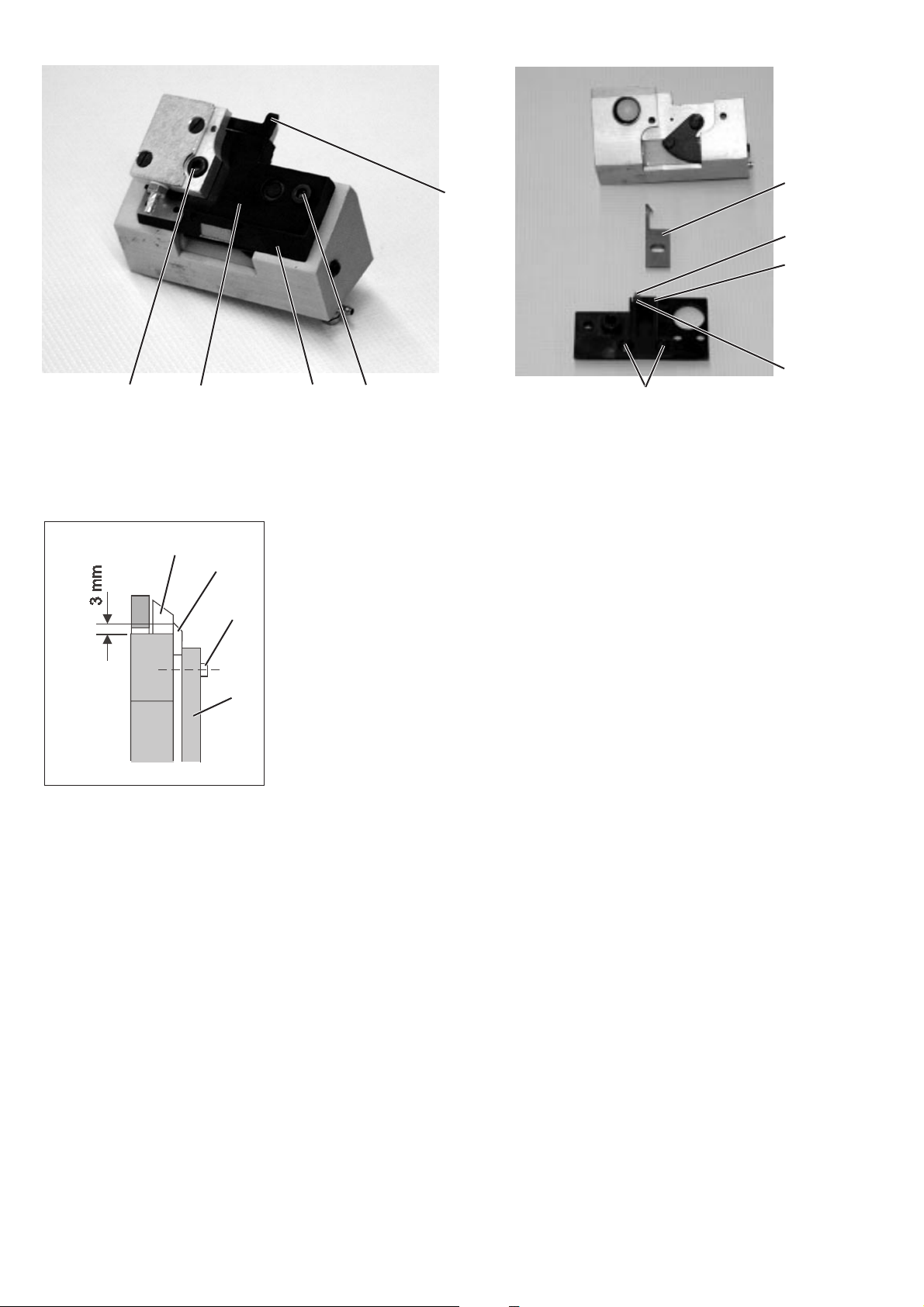 3 mm