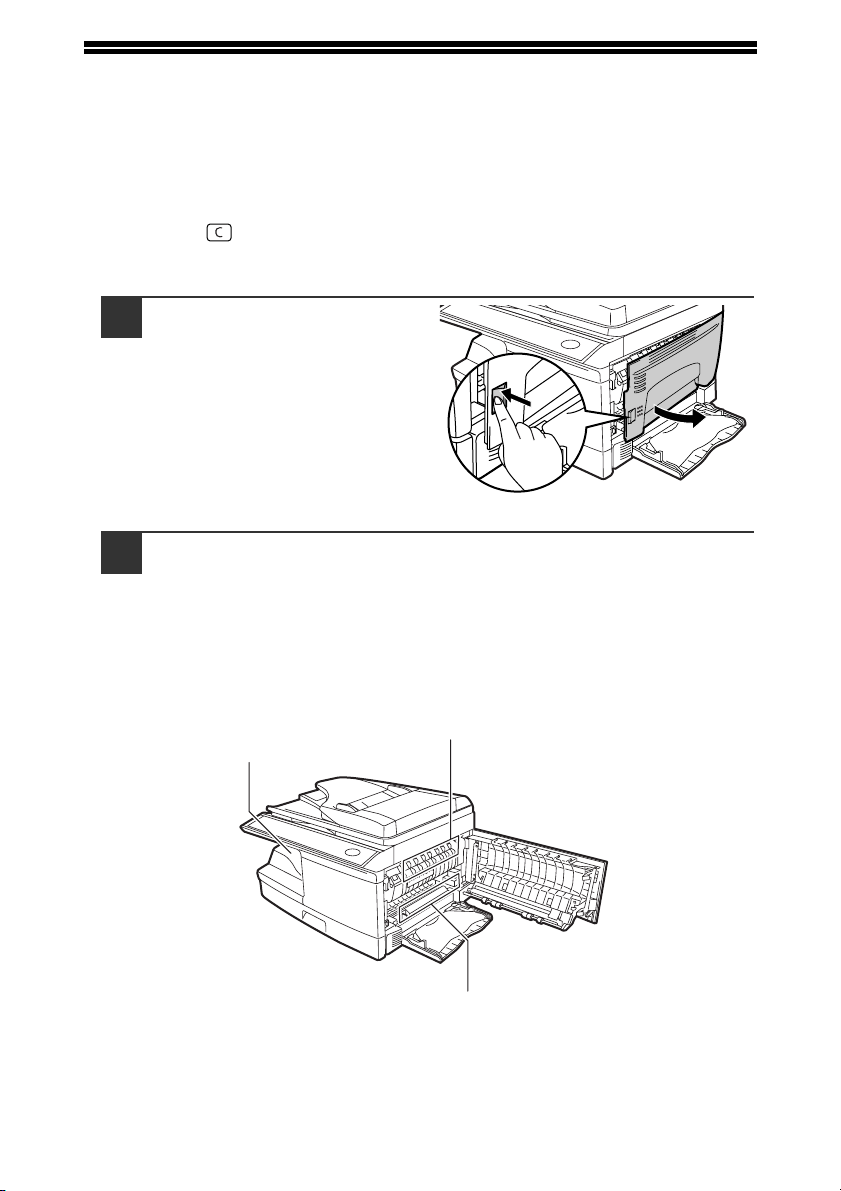 C