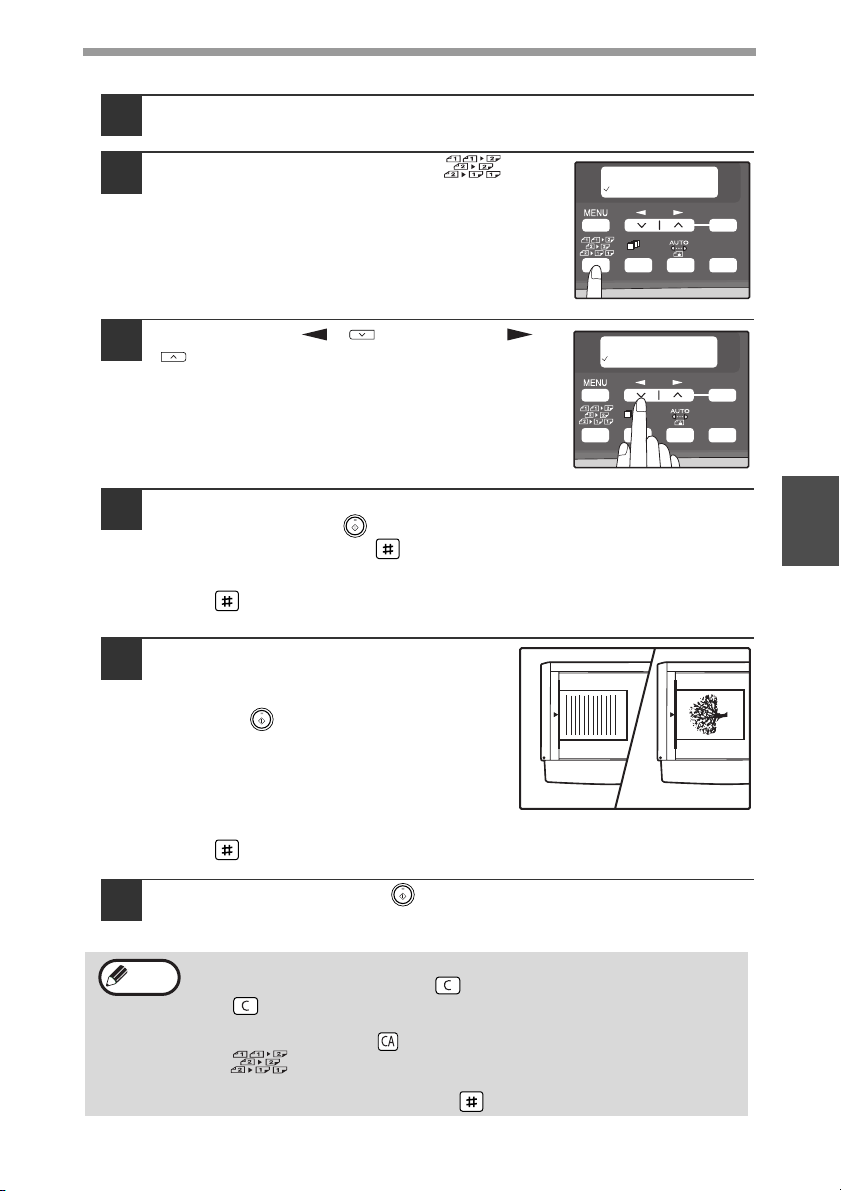 MENU

AUTO

MENU

AUTO