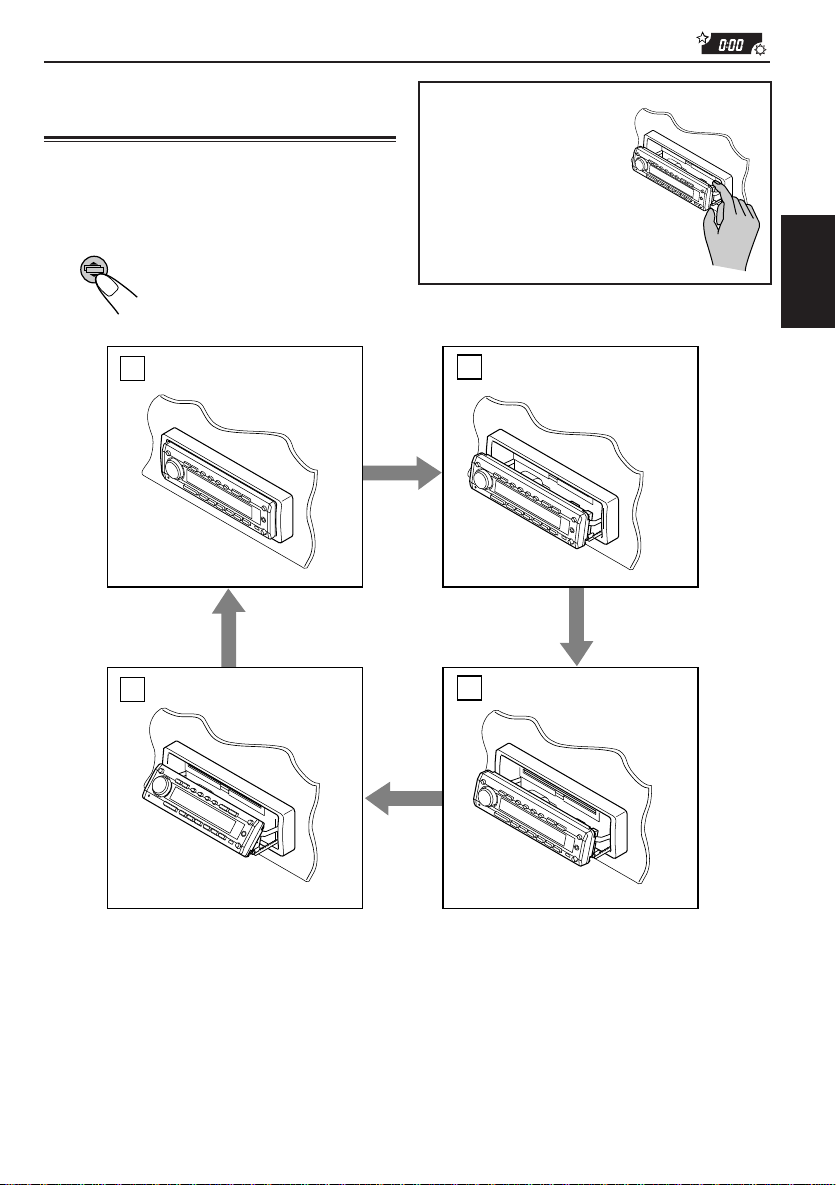 0:00