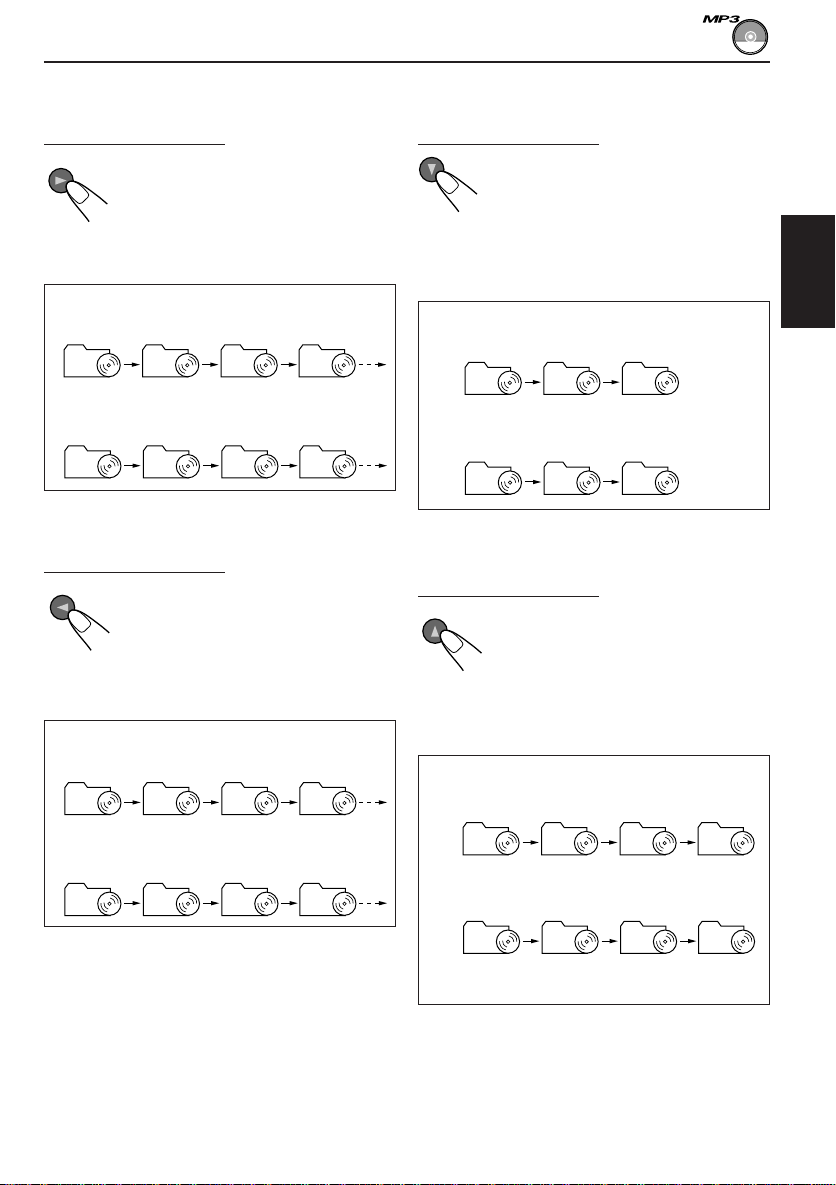 MP3