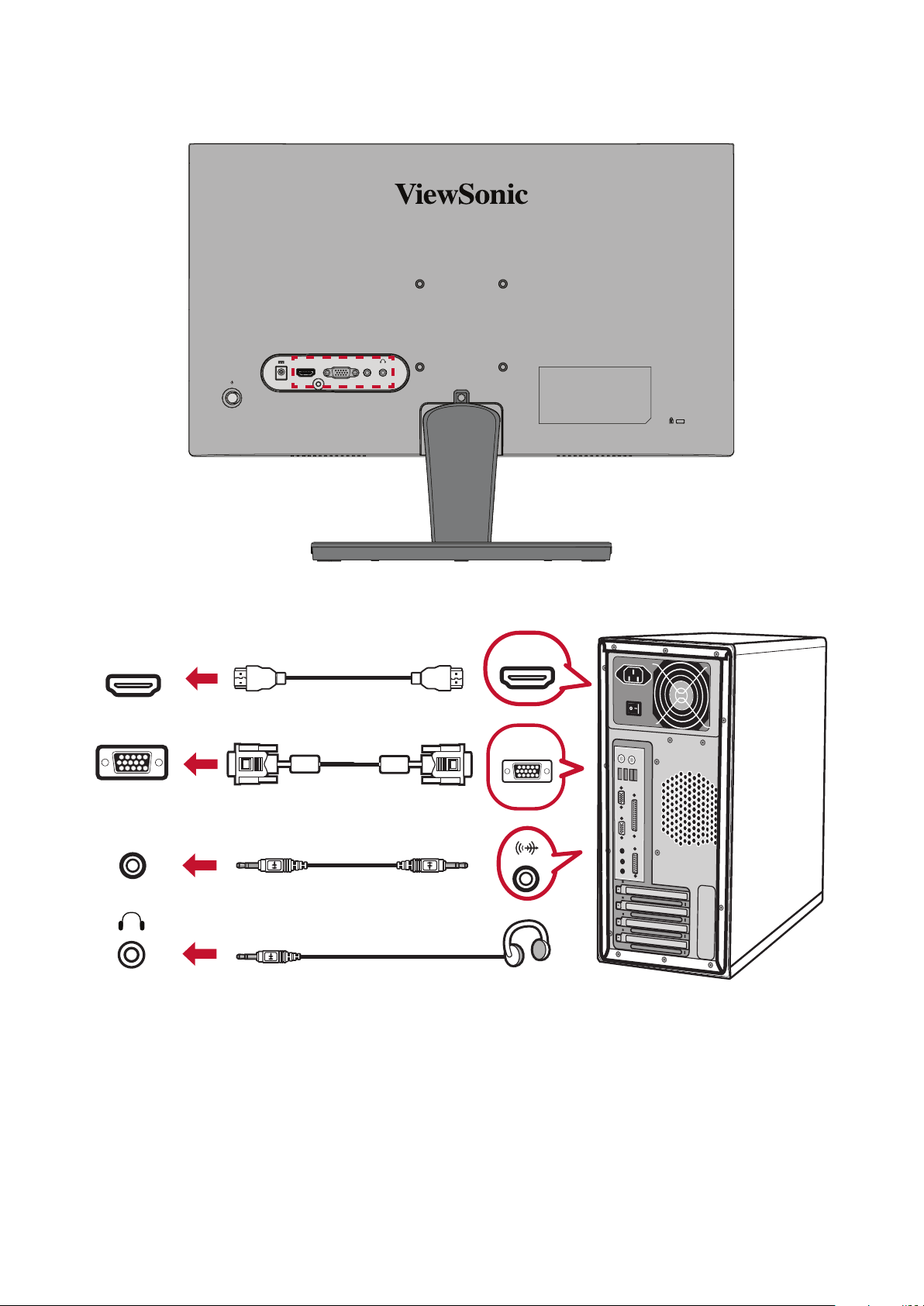 ViewSonic