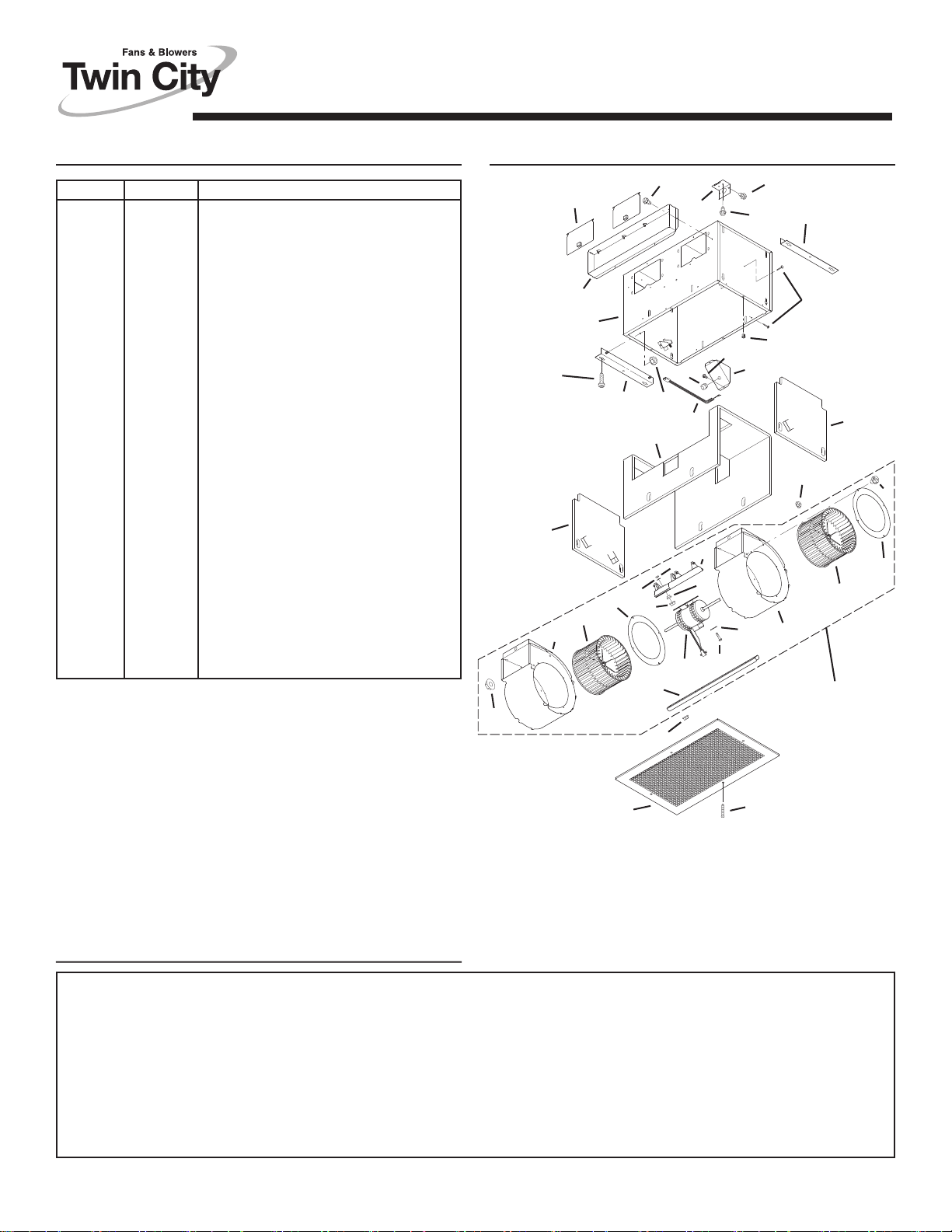 Fans & Blowers
Twin City