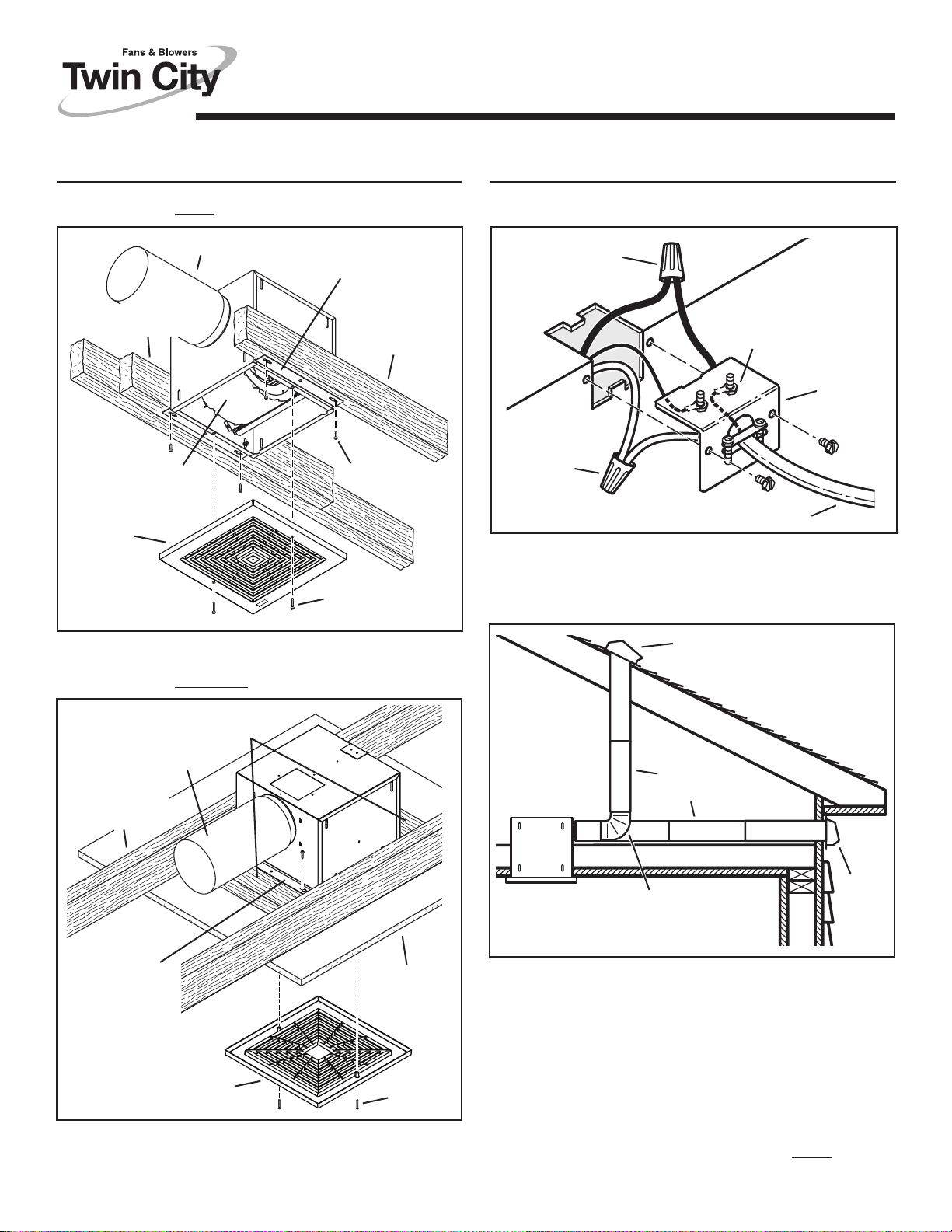 Fans & Blowers
Twin City