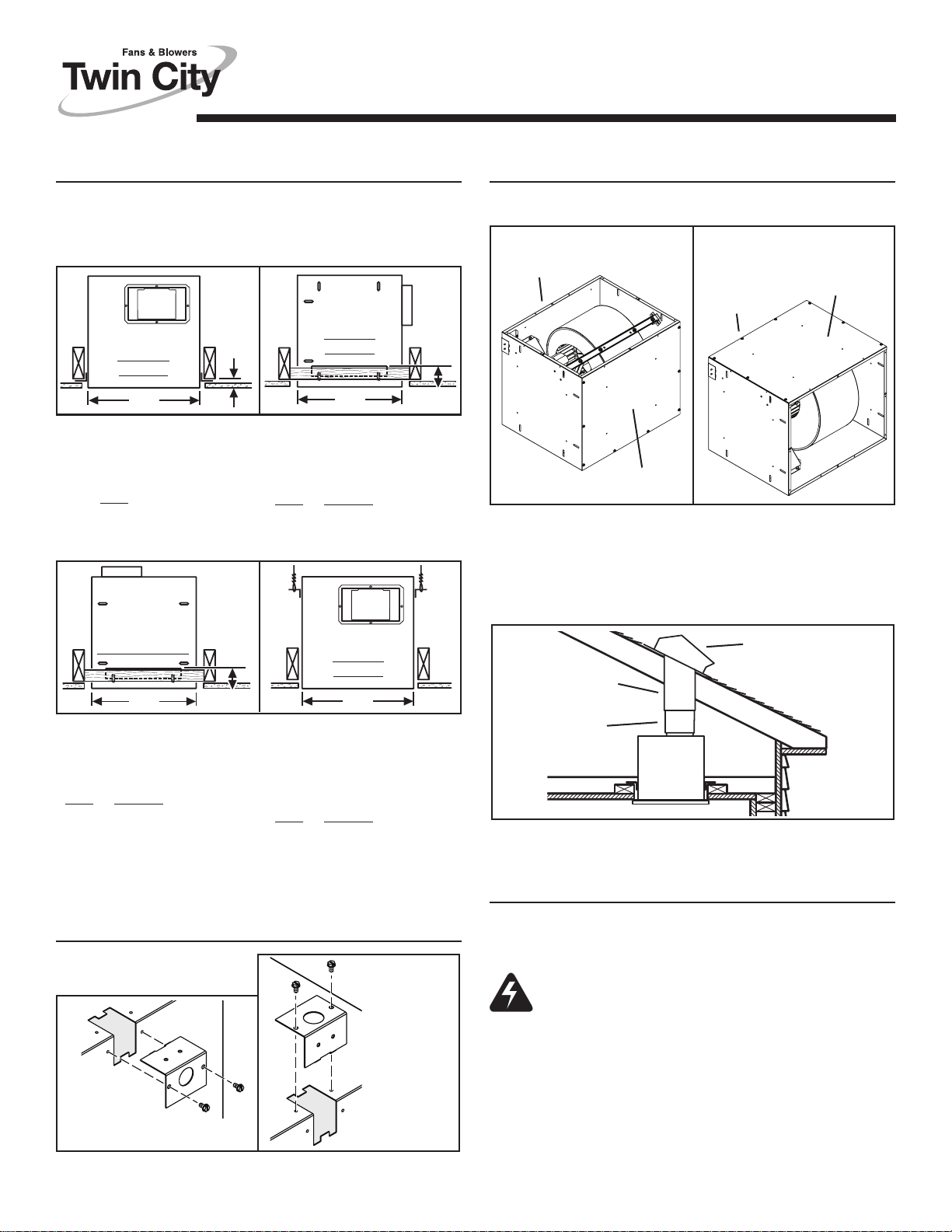 Fans & Blowers
Twin City