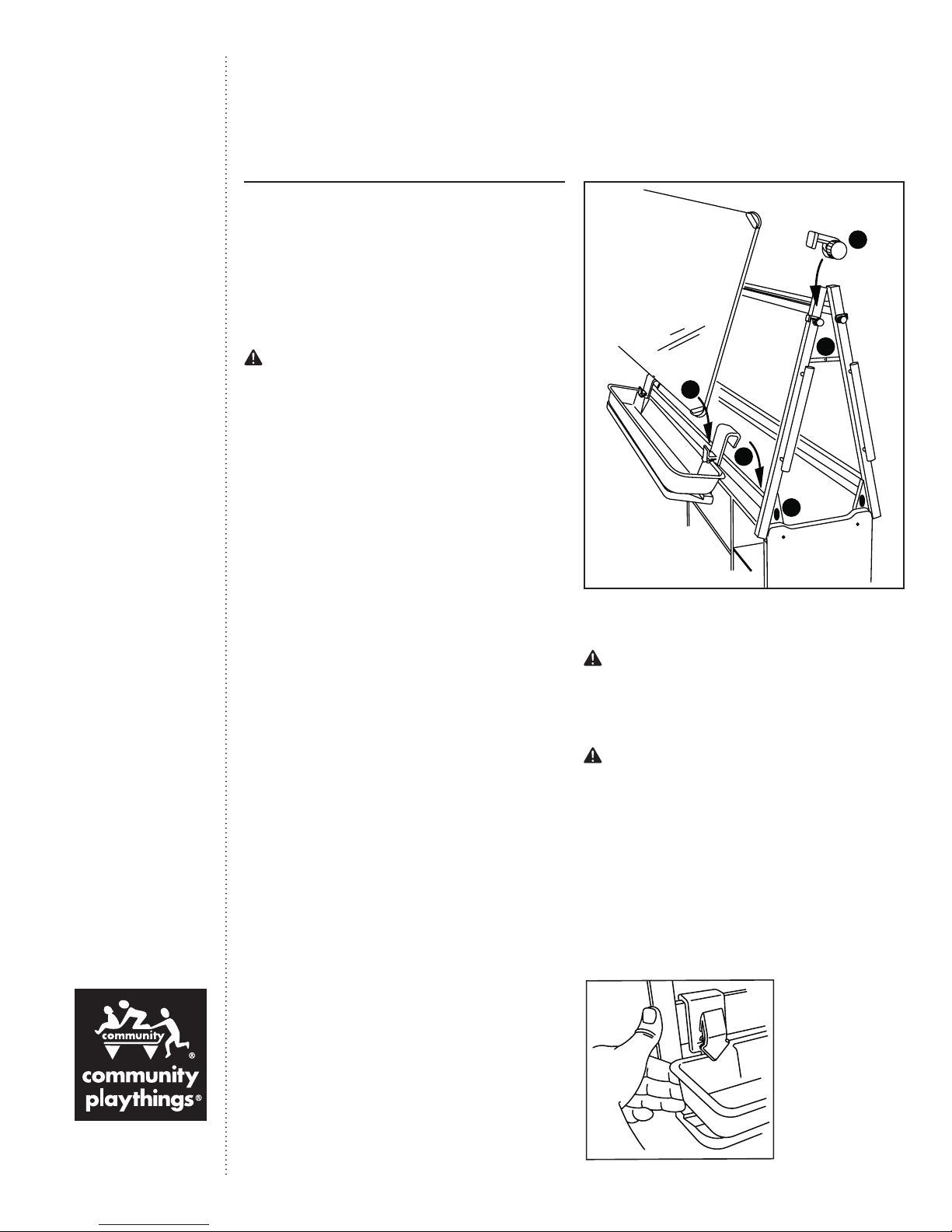 community

community playthings®